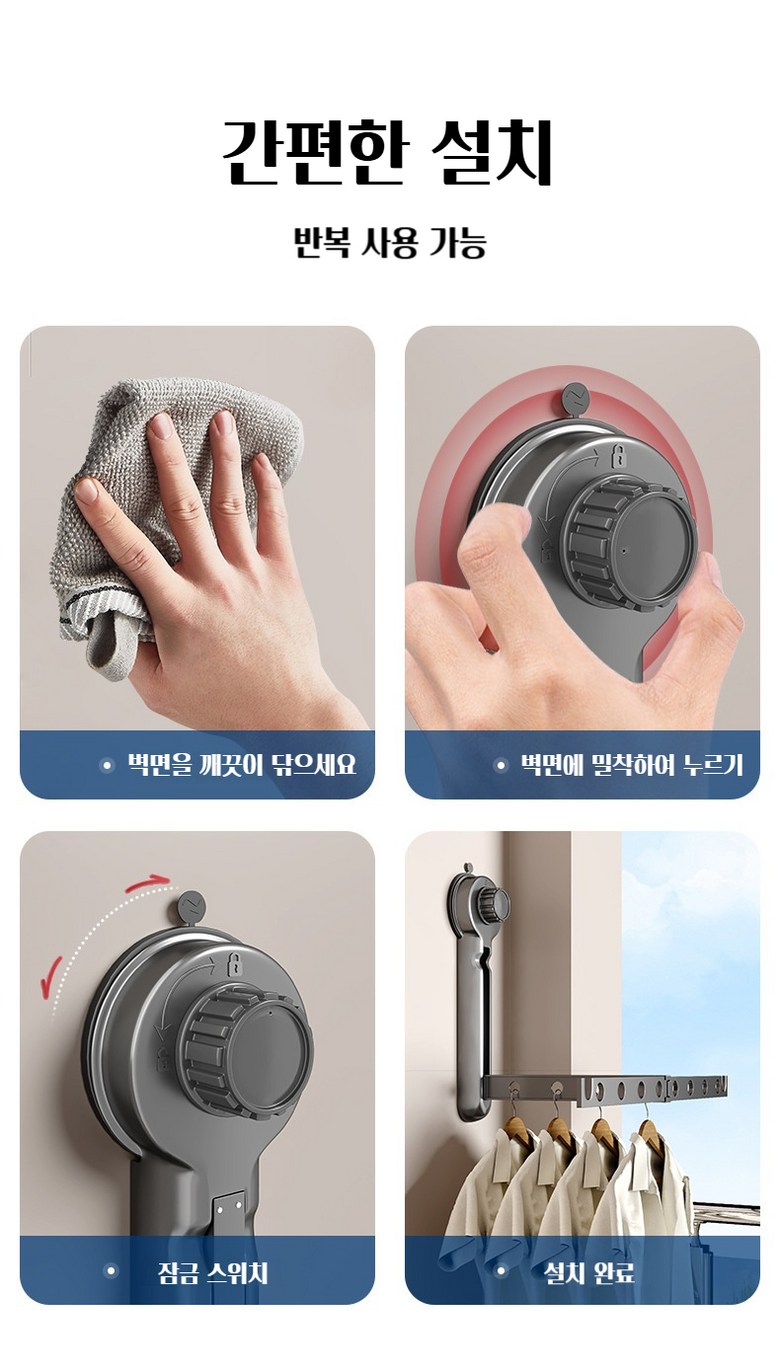 간편한 설치

반복 사용 가능

• 벽면을 깨끗이 닦으세요

• 벽면에 밀착하여 누르기

• 잠금 스위치

• 설치 완료