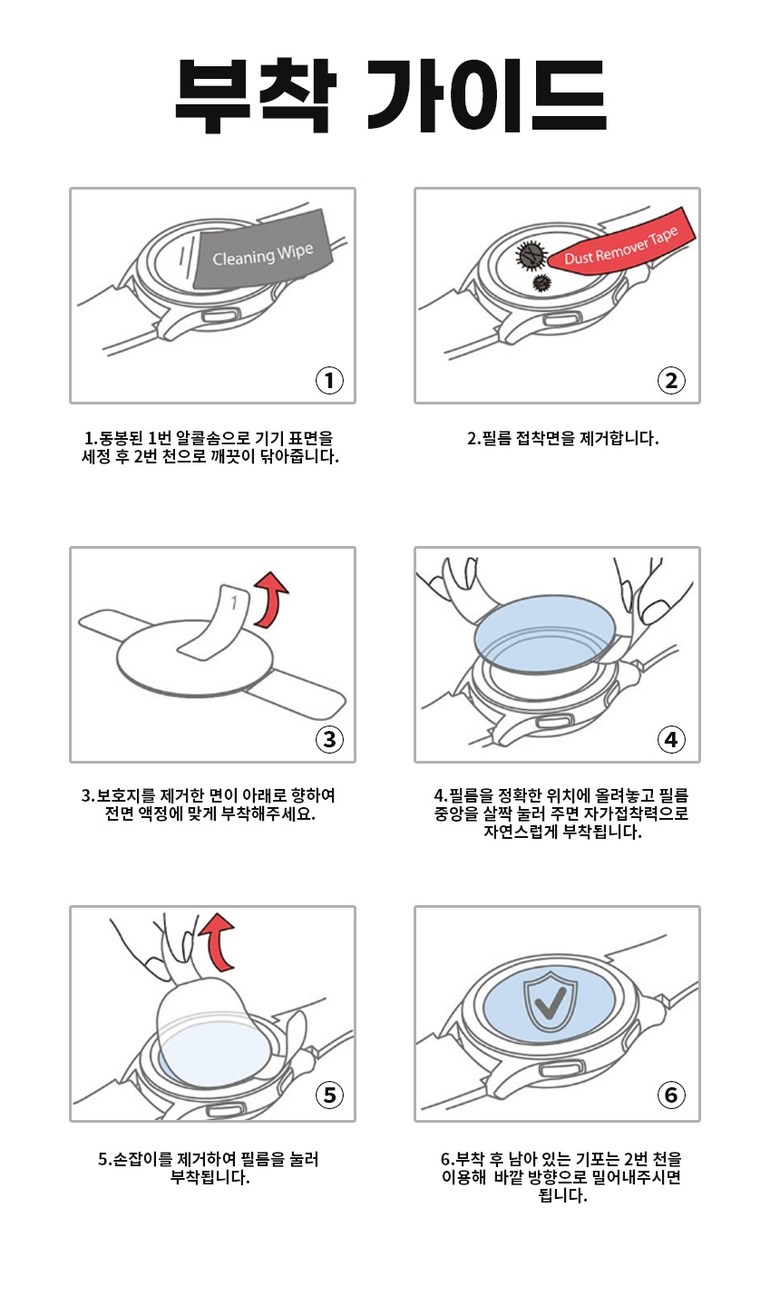 부착 가이드

Cleaning Wipe

①

1.동봉된 1번 알콜솜으로 기기 표면을 세정 후 2번 천으로 깨끗이 닦아줍니다.

Dust Remover Tape

②

2.필름 접착면을 제거합니다.

1

③

3.보호지를 제거한 면이 아래로 향하여 전면 액정에 맞게 부착해주세요.

④

4.필름을 정확한 위치에 올려놓고 필름 중앙을 살짝 눌러 주면 자가접착력으로 자연스럽게 부착됩니다.

⑤

5.손잡이를 제거하여 필름을 눌러 부착됩니다.

⑥

6.부착 후 남아 있는 기포는 2번 천을 이용해 바깥 방향으로 밀어내주시면 됩니다.