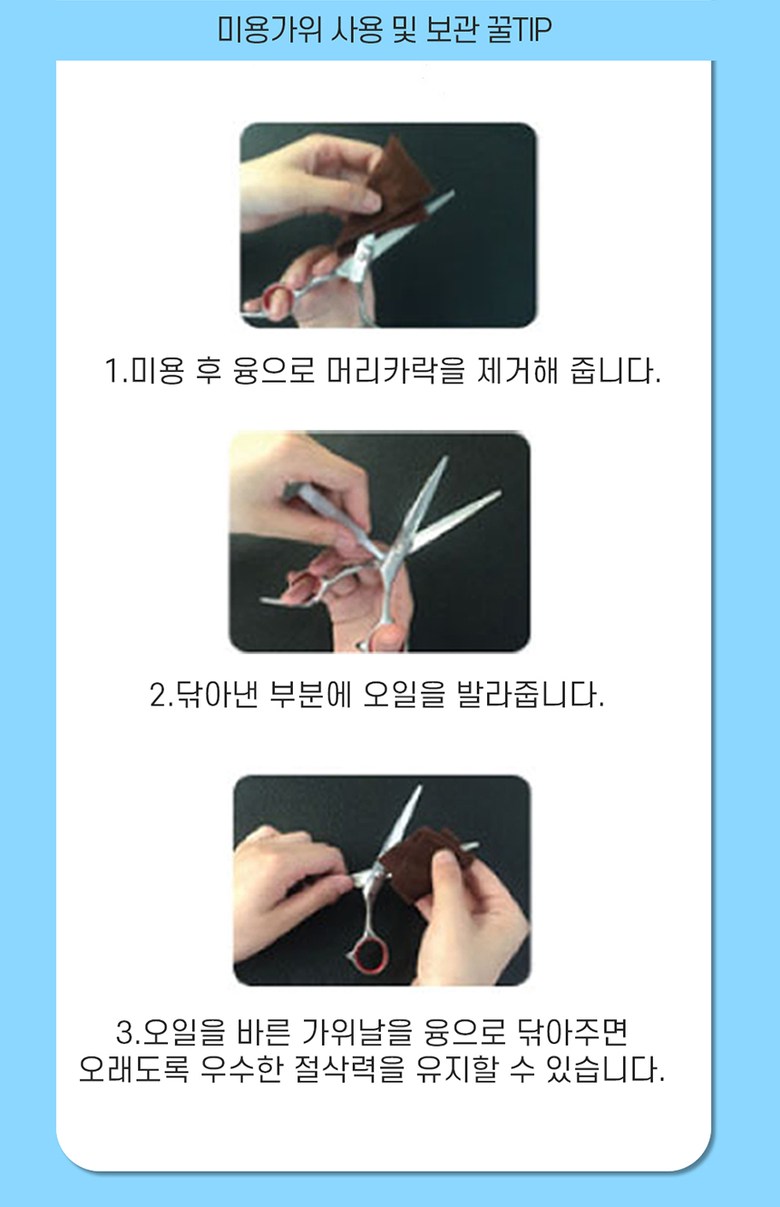 미용가위 사용 및 보관 꿀TIP

1.미용 후 융으로 머리카락을 제거해 줍니다.

2.닦아낸 부분에 오일을 발라줍니다.

3.오일을 바른 가위날을 융으로 닦아주면 오래도록 우수한 절삭력을 유지할 수 있습니다.