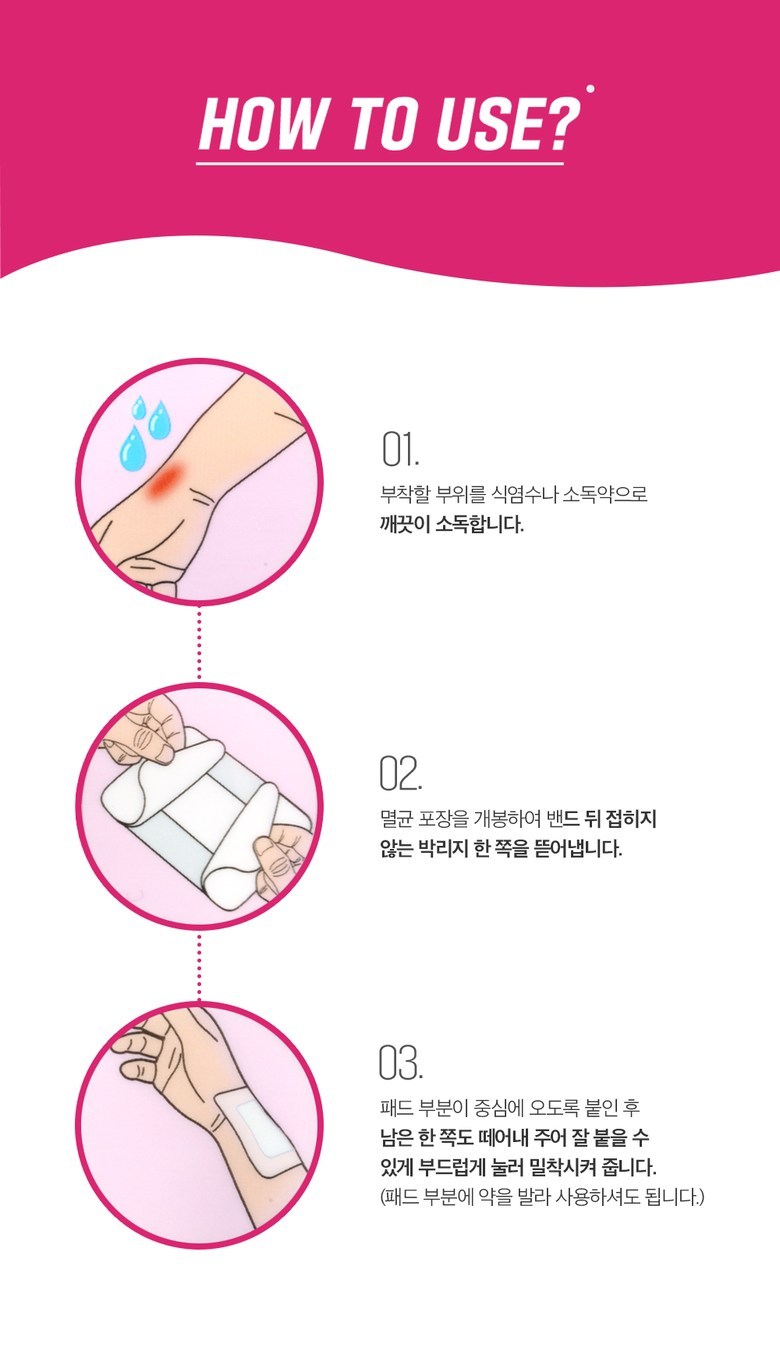 HOW TO USE?

01.

부착할 부위를 식염수나 소독약으로 깨끗이 소독합니다.

02.

멸균 포장을 개봉하여 밴드 뒤 접히지 않는 박리지 한 쪽을 뜯어냅니다.

03.

패드 부분이 중심에 오도록 붙인 후 남은 한 쪽도 떼어내 주어 잘 붙을 수 있게 부드럽게 눌러 밀착시켜 줍니다. (패드 부분에 약을 발라 사용하셔도 됩니다.)