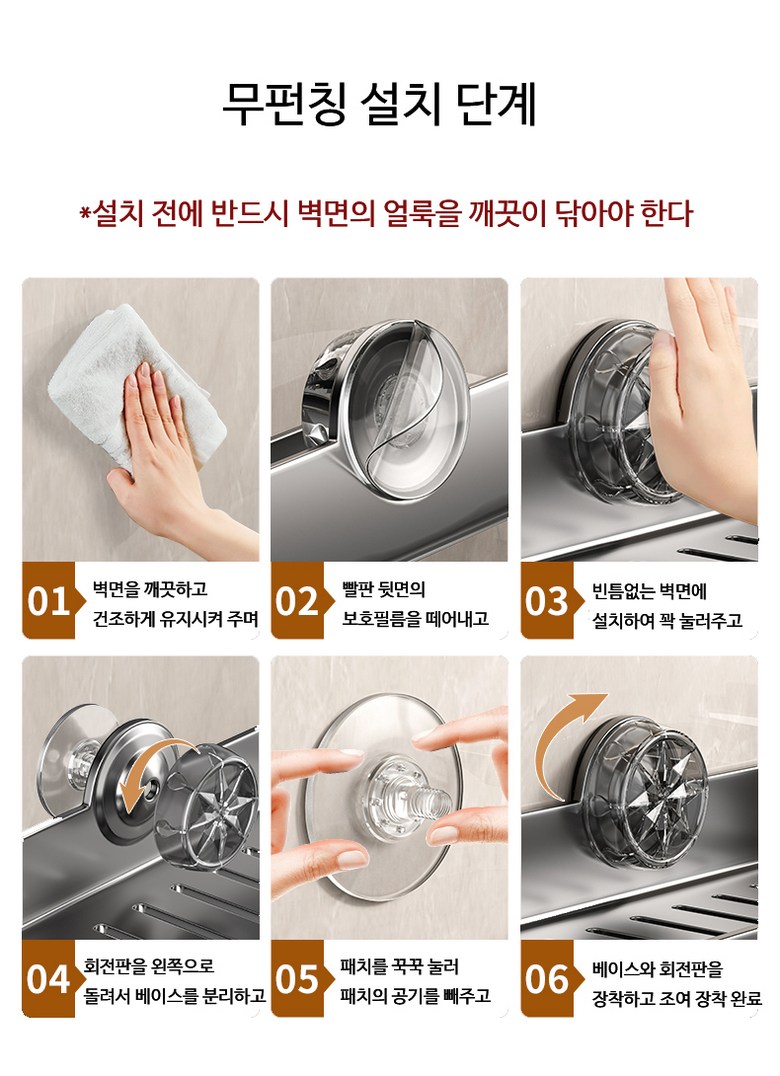 무펀칭 설치 단계

*설치 전에 반드시 벽면의 얼룩을 깨끗이 닦아야 한다

01 벽면을 깨끗하고 건조하게 유지시켜 주며

02 빨판 뒷면의 보호필름을 떼어내고

03 빈틈없는 벽면에 설치하여 꽉 눌러주고

04 회전판을 왼쪽으로 돌려서 베이스를 분리하고

05 패치를 꾹꾹 눌러 패치의 공기를 빼주고

06 베이스와 회전판을 장착하고 조여 장착 완료