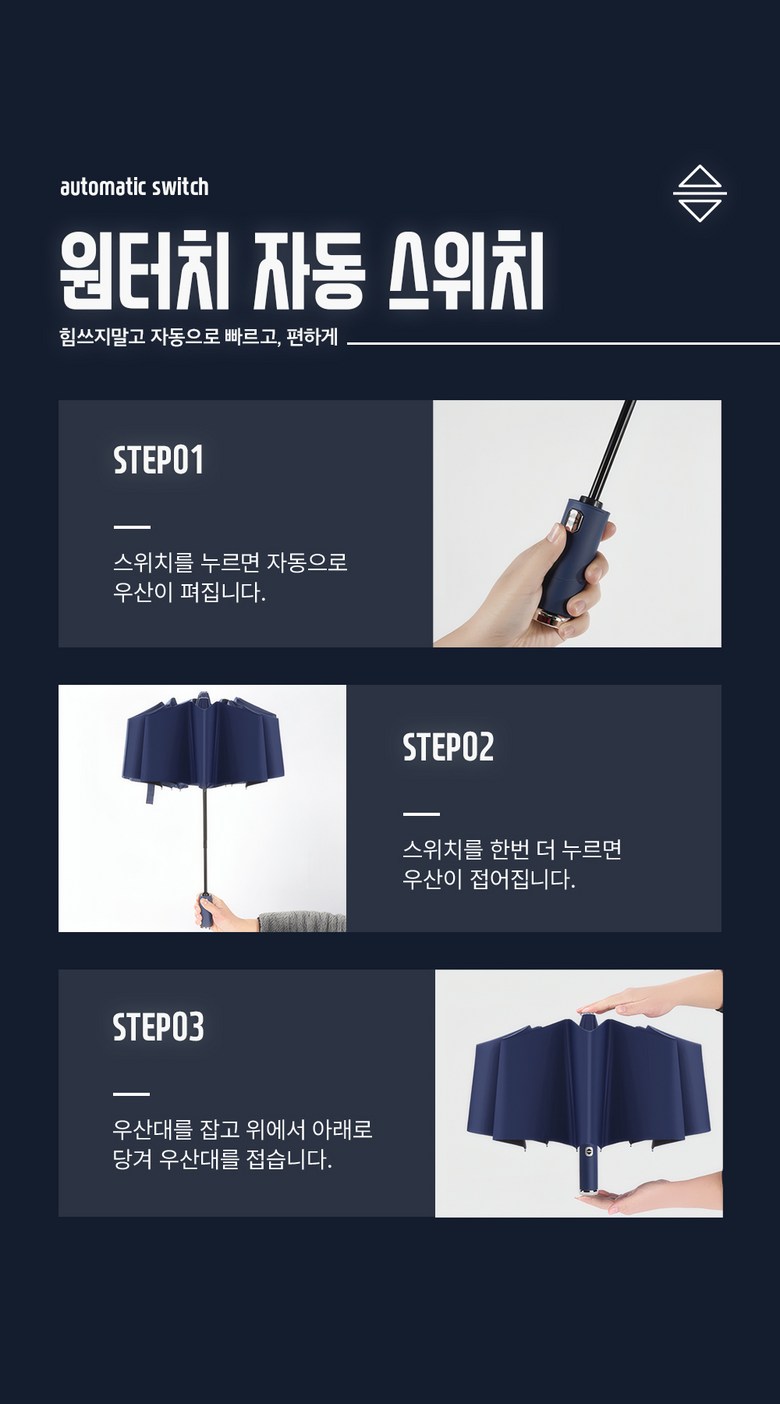 automatic switch

원터치 자동 스위치

힘쓰지말고 자동으로 빠르고, 편하게

STEP01

스위치를 누르면 자동으로 우산이 펴집니다.

STEP02

스위치를 한번 더 누르면 우산이 접어집니다.

STEP03

우산대를 잡고 위에서 아래로 당겨 우산대를 접습니다.