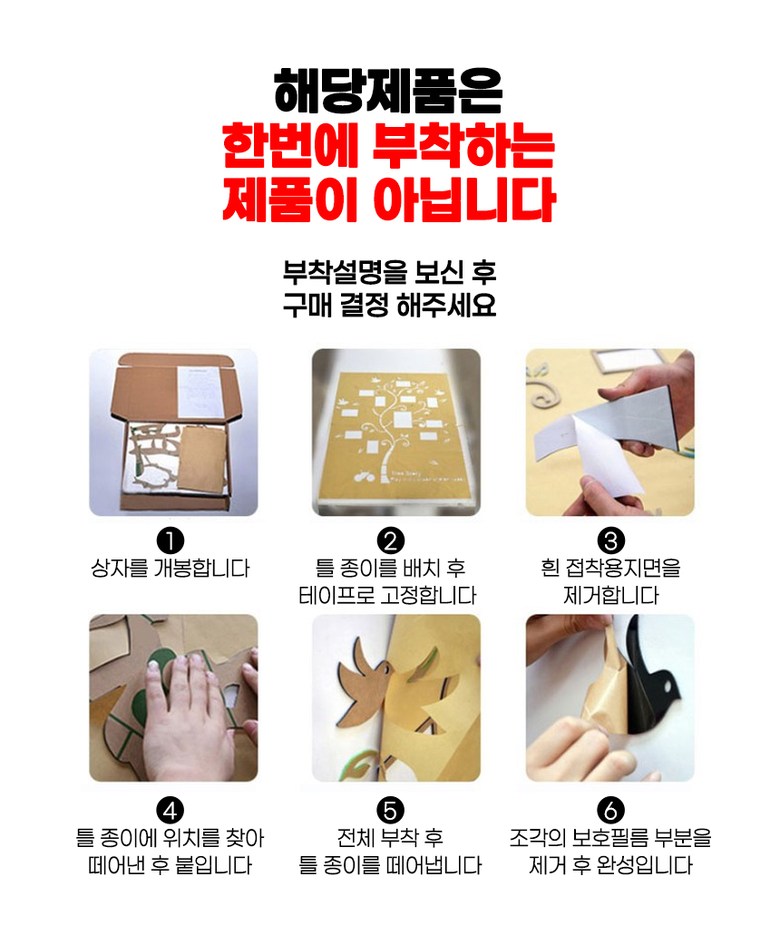 해당제품은
한번에 부착하는
제품이 아닙니다

부착설명을 보신 후
구매 결정 해주세요

1
상자를 개봉합니다

2
틀 종이를 배치 후
테이프로 고정합니다

3
흰 접착용지면을
제거합니다

4
틀 종이에 위치를 찾아
떼어낸 후 붙입니다

5
전체 부착 후
틀 종이를 떼어냅니다

6
조각의 보호필름 부분을
제거 후 완성입니다