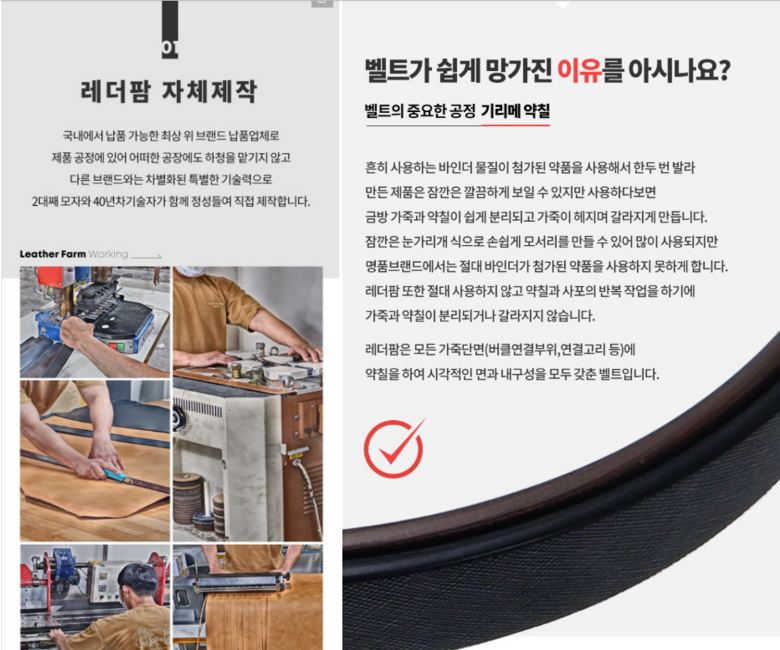 01

레더팜 자체제작

국내에서 납품 가능한 최상 위 브랜드 납품업체로 제품 공정에 있어 어떠한 공장에도 하청을 맡기지 않고 다른 브랜드와는 차별화된 특별한 기술력으로 2대째 모자와 40년차기술자가 함께 정성들여 직접 제작합니다.

Leather Farm Working

벨트가 쉽게 망가진 이유를 아시나요?

벨트의 중요한 공정 기리메 약칠

흔히 사용하는 바인더 물질이 첨가된 약품을 사용해서 한두 번 발라 만든 제품은 잠깐은 깔끔하게 보일 수 있지만 사용하다보면 금방 가죽과 약칠이 쉽게 분리되고 가죽이 헤지며 갈라지게 만듭니다. 잠깐은 눈가리개 식으로 손쉽게 모서리를 만들 수 있어 많이 사용되지만 명품브랜드에서는 절대 바인더가 첨가된 약품을 사용하지 못하게 합니다. 레더팜 또한 절대 사용하지 않고 약칠과 사포의 반복 작업을 하기에 가죽과 약칠이 분리되거나 갈라지지 않습니다.

레더팜은 모든 가죽단면(버클연결부위,연결고리 등)에 약칠을 하여 시각적인 면과 내구성을 모두 갖춘 벨트입니다.