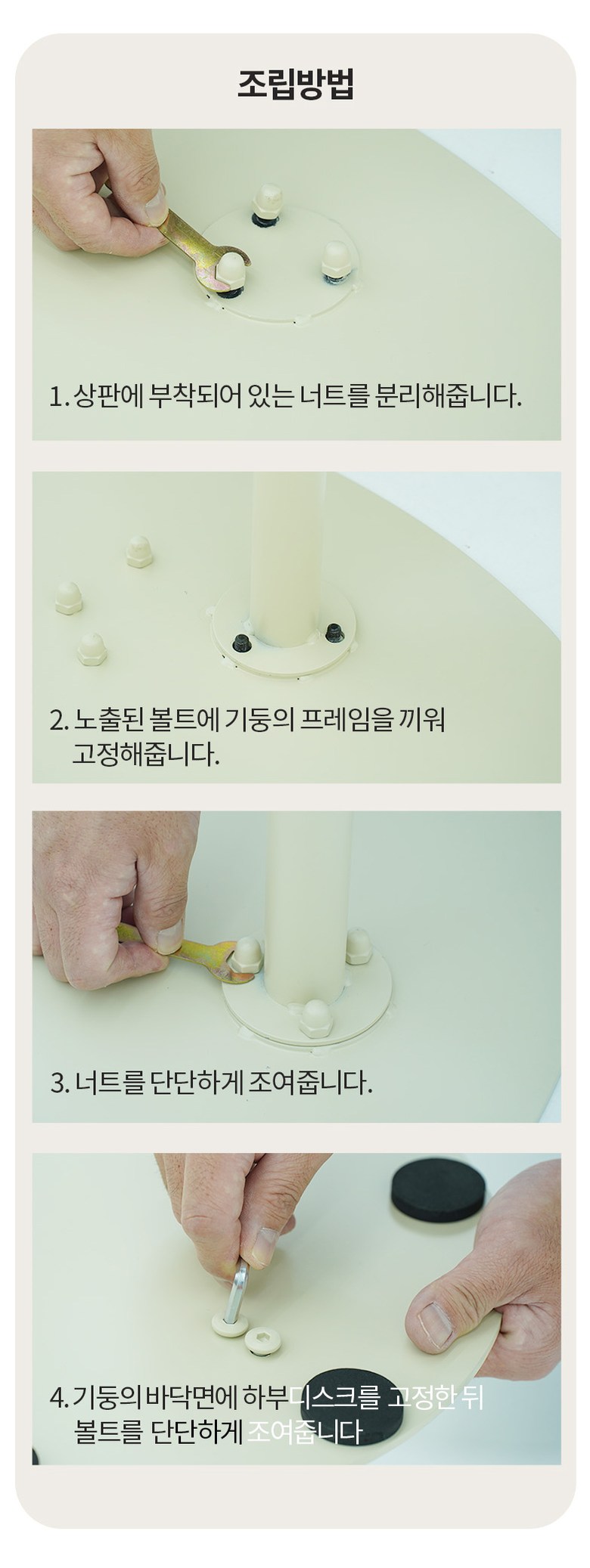 조립방법

1. 상판에 부착되어 있는 너트를 분리해줍니다.

2. 노출된 볼트에 기둥의 프레임을 끼워 고정해줍니다.

3. 너트를 단단하게 조여줍니다.

4. 기둥의 바닥면에 하부디스크를 고정한 뒤 볼트를 단단하게 조여줍니다