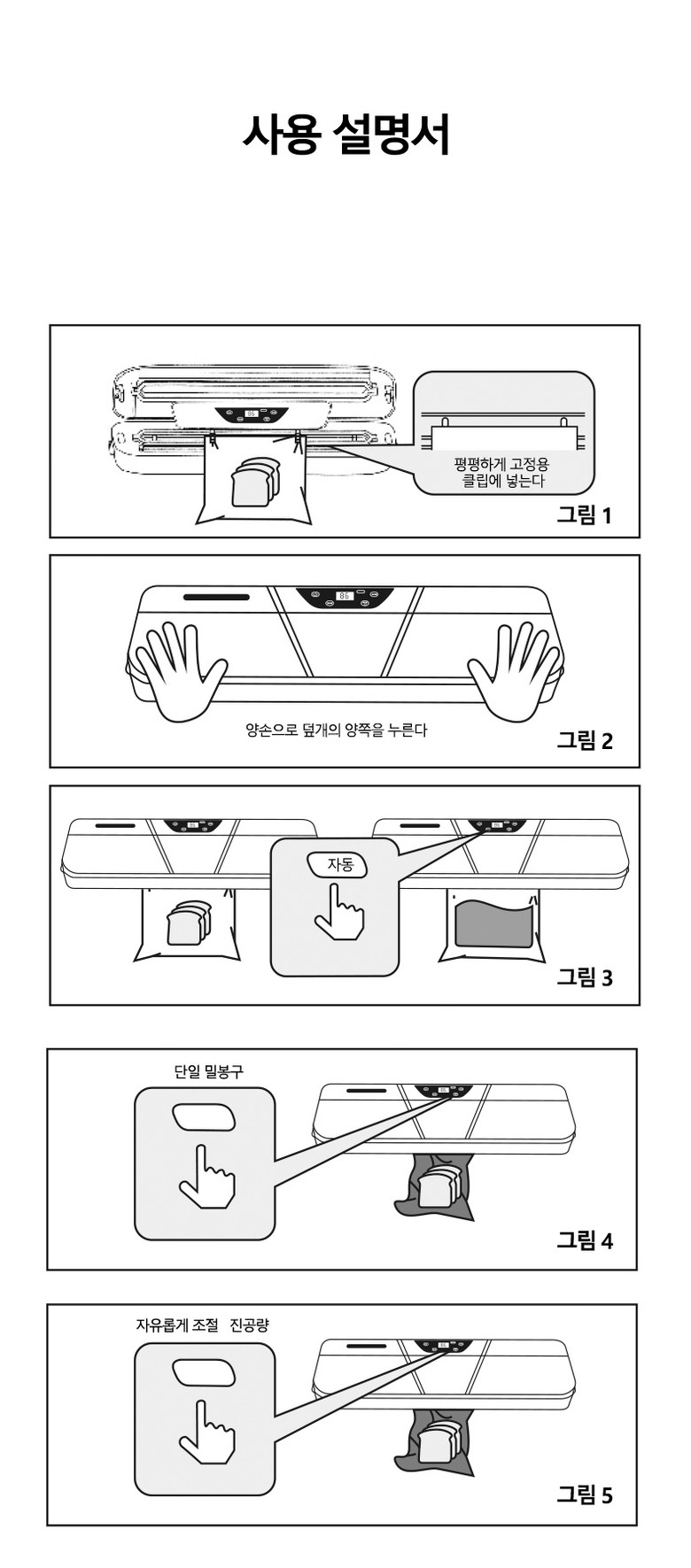 사용 설명서

평평하게 고정용 클립에 넣는다

그림 1

양손으로 덮개의 양쪽을 누른다

그림 2

자동

그림 3

단일 밀봉구

그림 4

자유롭게 조절 진공량

그림 5