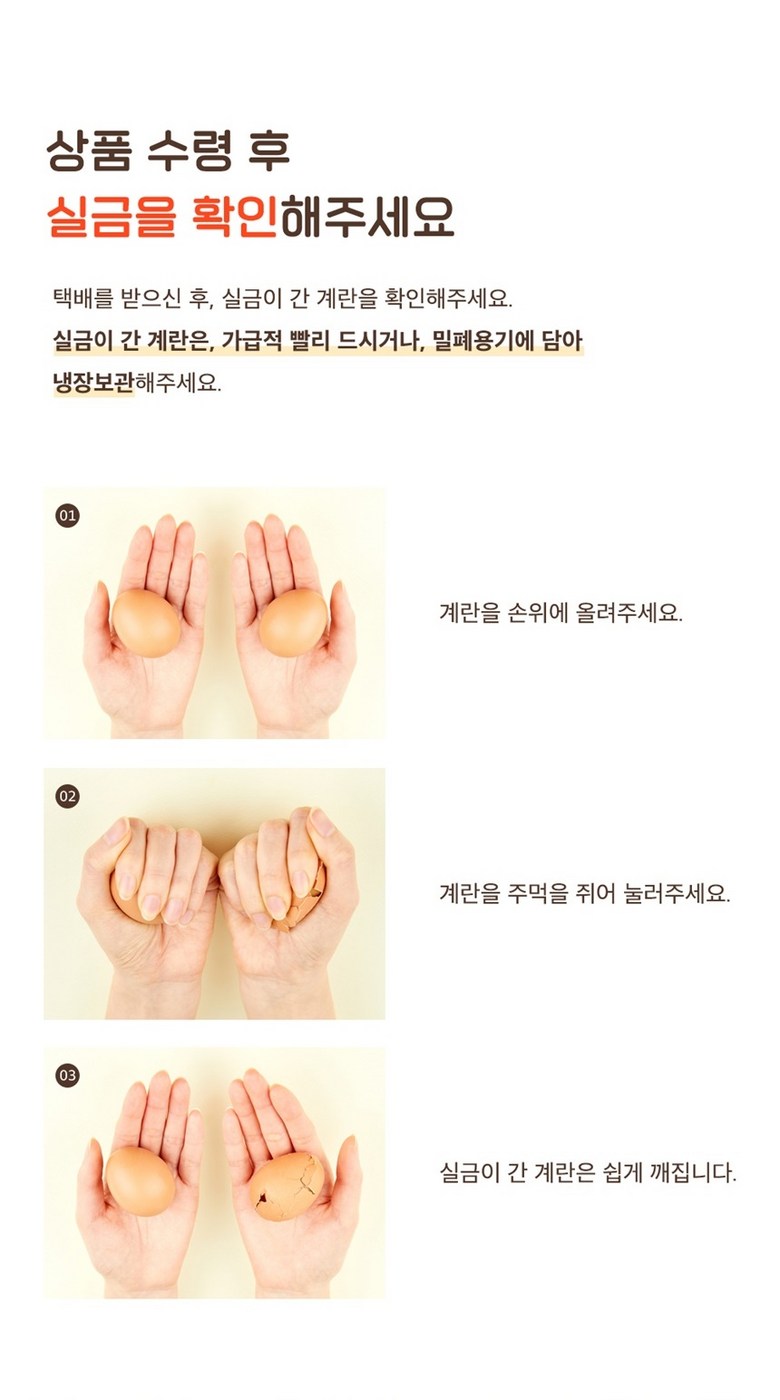 상품 수령 후
실금을 확인해주세요

택배를 받으신 후, 실금이 간 계란을 확인해주세요.
실금이 간 계란은, 가급적 빨리 드시거나, 밀폐용기에 담아 냉장보관해주세요.

01

계란을 손위에 올려주세요.

02

계란을 주먹을 쥐어 눌러주세요.

03

실금이 간 계란은 쉽게 깨집니다.