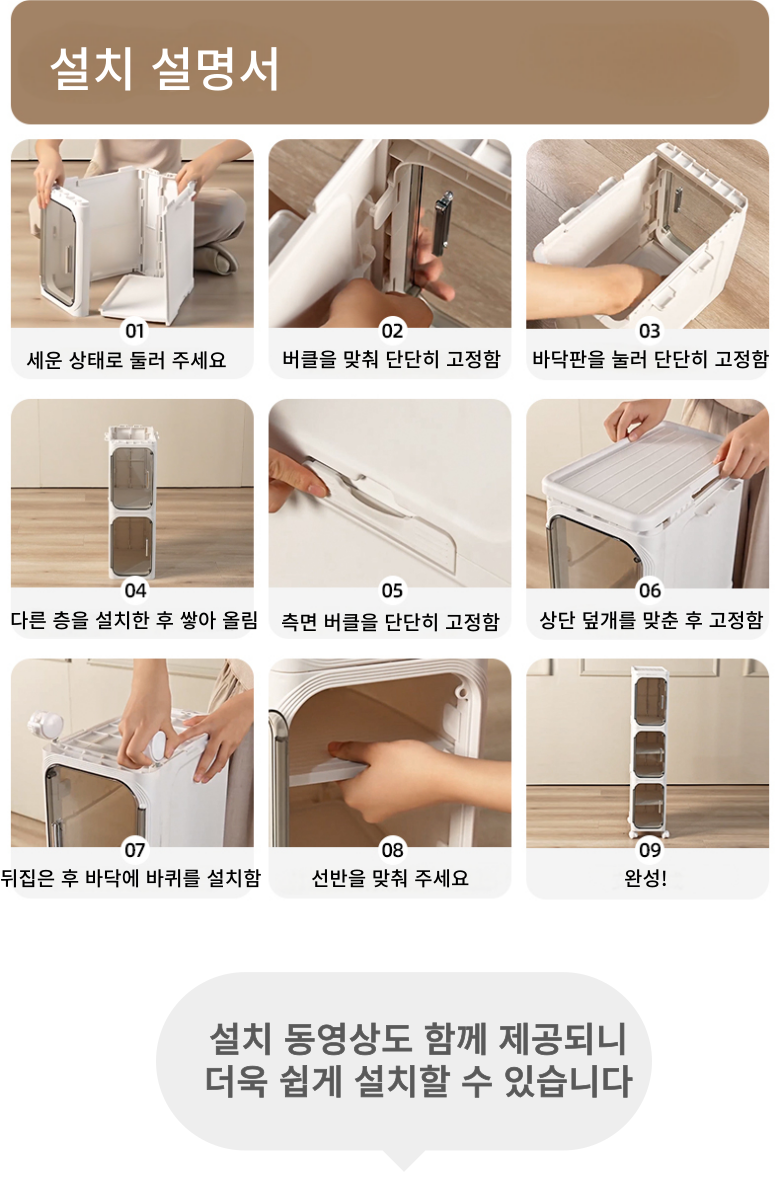 설치 설명서

01
세운 상태로 둘러 주세요

02
버클을 맞춰 단단히 고정함

03
바닥판을 눌러 단단히 고정함

04
다른 층을 설치한 후 쌓아 올림

05
측면 버클을 단단히 고정함

06
상단 덮개를 맞춘 후 고정함

07
뒤집은 후 바닥에 바퀴를 설치함

08
선반을 맞춰 주세요

09
완성!

설치 동영상도 함께 제공되니
더욱 쉽게 설치할 수 있습니다