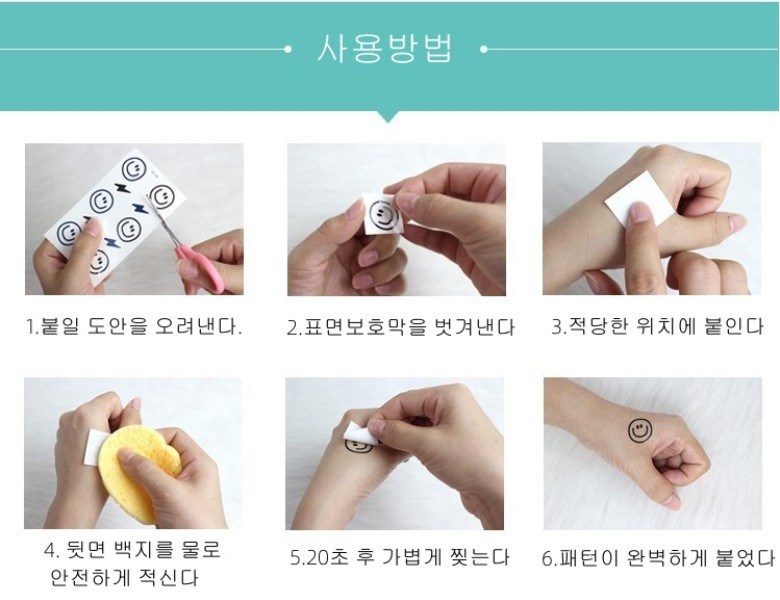 사용방법

1.붙일 도안을 오려낸다.

2.표면보호막을 벗겨낸다

3.적당한 위치에 붙인다

4. 뒷면 백지를 물로 안전하게 적신다

5.20초 후 가볍게 찢는다

6.패턴이 완벽하게 붙었다