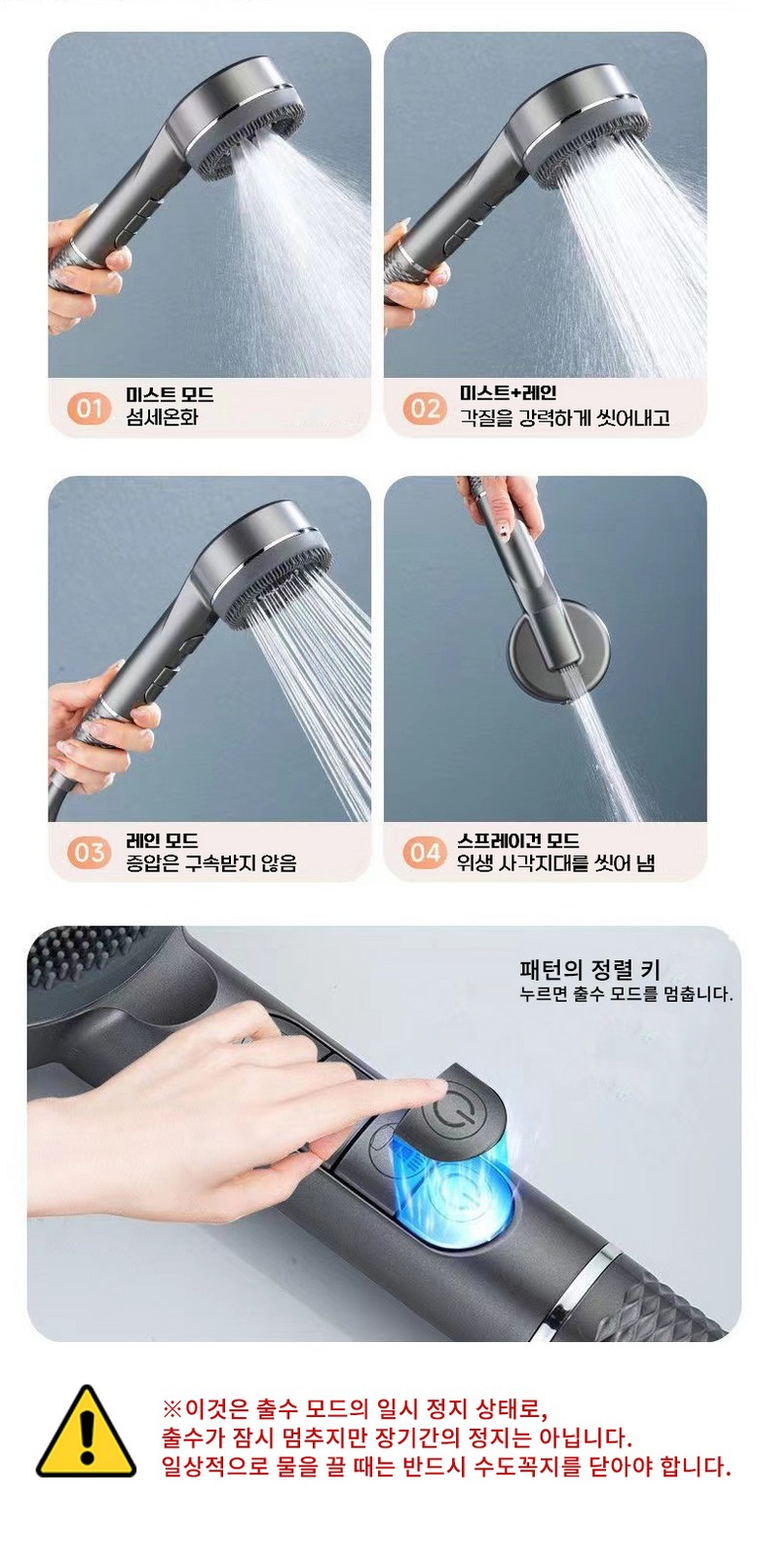 01 미스트 모드
섬세온화

02 미스트+레인
각질을 강력하게 씻어내고

03 레인 모드
증압은 구속받지 않음

04 스프레이건 모드
위생 사각지대를 씻어 냄

패턴의 정렬 키
누르면 출수 모드를 멈춥니다.

※이것은 출수 모드의 일시 정지 상태로,
출수가 잠시 멈추지만 장기간의 정지는 아닙니다.
일상적으로 물을 끌 때는 반드시 수도꼭지를 닫아야 합니다.