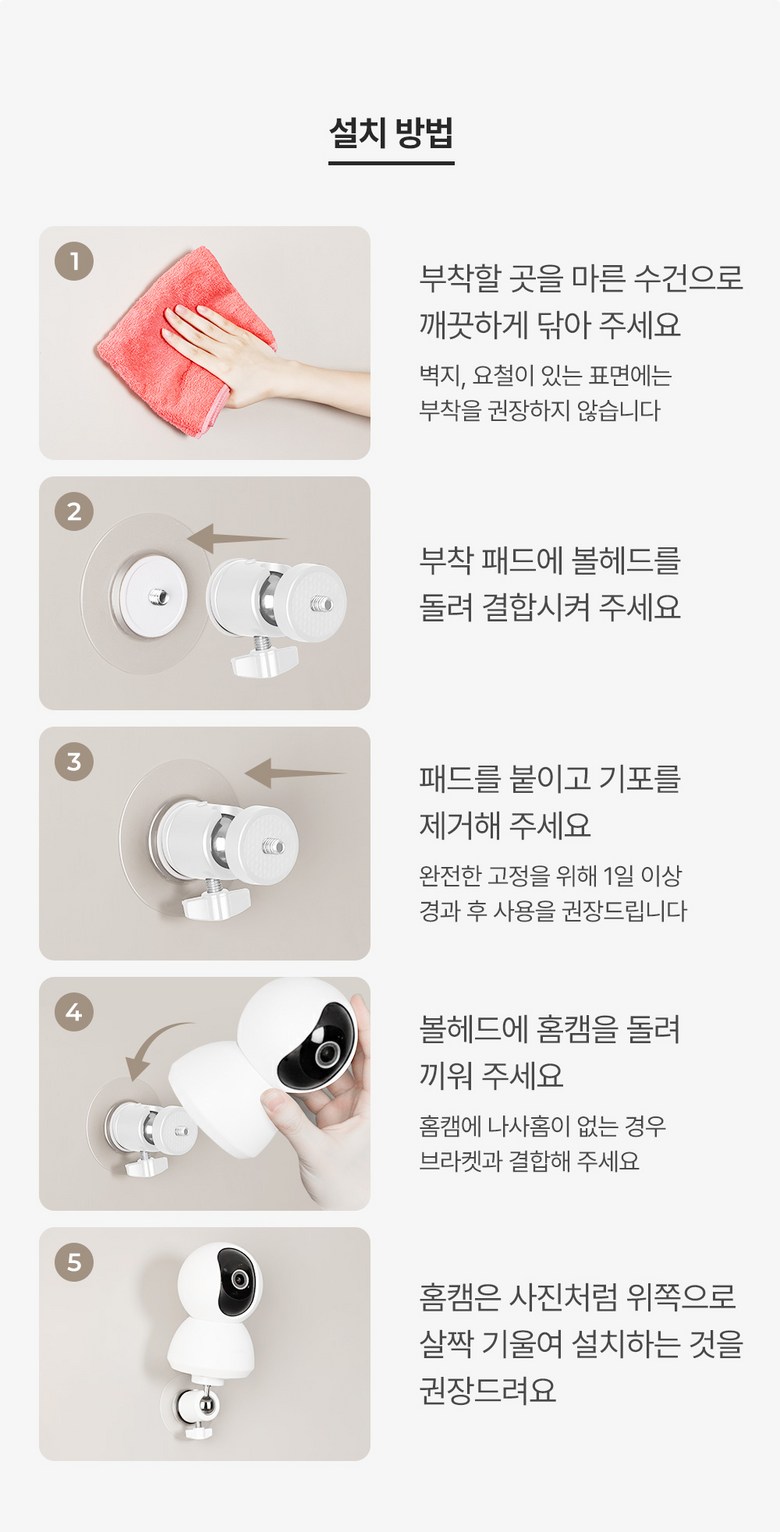 설치 방법

1

부착할 곳을 마른 수건으로 깨끗하게 닦아 주세요

벽지, 요철이 있는 표면에는 부착을 권장하지 않습니다

2

부착 패드에 볼헤드를 돌려 결합시켜 주세요

3

패드를 붙이고 기포를 제거해 주세요

완전한 고정을 위해 1일 이상 경과 후 사용을 권장드립니다

4

볼헤드에 홈캠을 돌려 끼워 주세요

홈캠에 나사홈이 없는 경우 브라켓과 결합해 주세요

5

홈캠은 사진처럼 위쪽으로 살짝 기울여 설치하는 것을 권장드려요