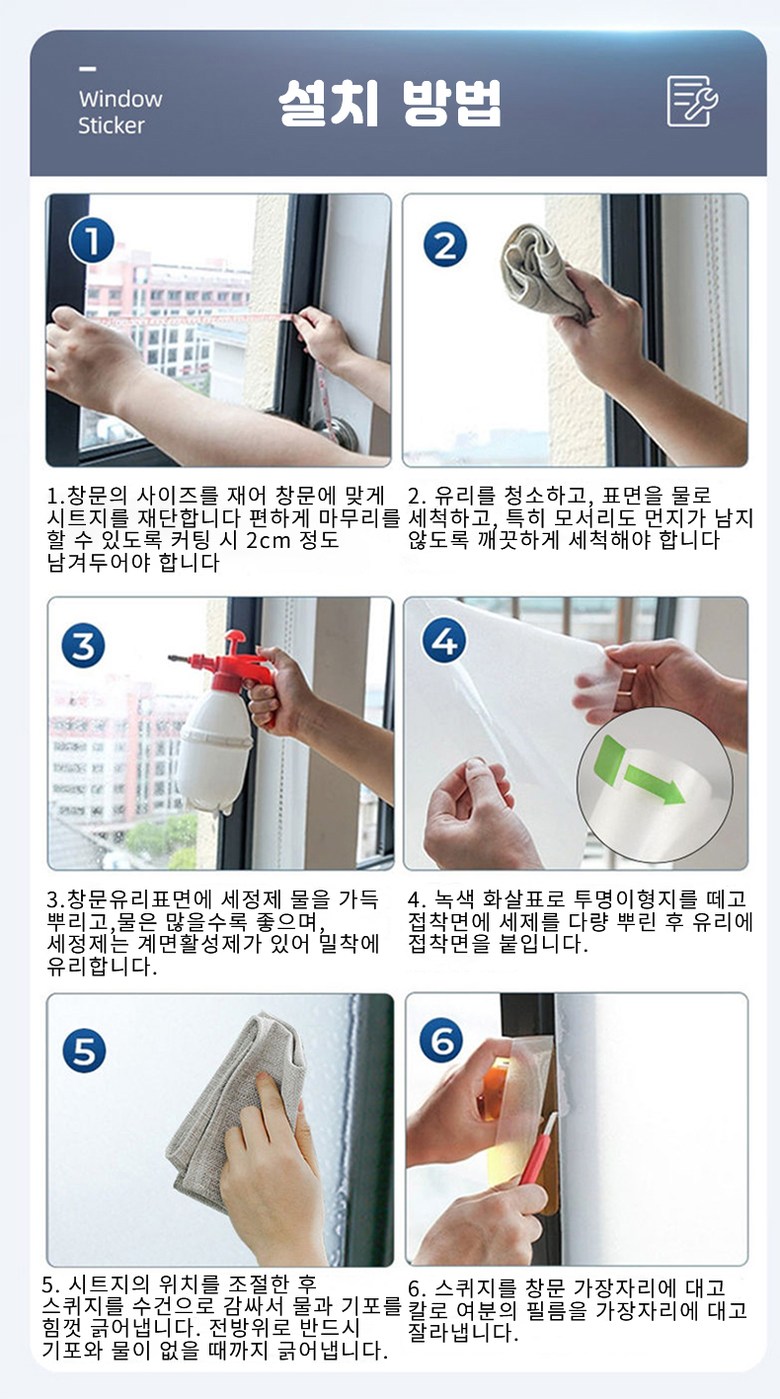 Window Sticker

설치 방법

1

1.창문의 사이즈를 재어 창문에 맞게 시트지를 재단합니다 편하게 마무리를 할 수 있도록 커팅 시 2cm 정도 남겨두어야 합니다

2

2. 유리를 청소하고, 표면을 물로 세척하고, 특히 모서리도 먼지가 남지 않도록 깨끗하게 세척해야 합니다

3

3.창문유리표면에 세정제 물을 가득 뿌리고,물은 많을수록 좋으며, 세정제는 계면활성제가 있어 밀착에 유리합니다.

4

4. 녹색 화살표로 투명이형지를 떼고 접착면에 세제를 다량 뿌린 후 유리에 접착면을 붙입니다.

5

5. 시트지의 위치를 조절한 후 스퀴지를 수건으로 감싸서 물과 기포를 힘껏 긁어냅니다. 전방위로 반드시 기포와 물이 없을 때까지 긁어냅니다.

6

6. 스퀴지를 창문 가장자리에 대고 칼로 여분의 필름을 가장자리에 대고 잘라냅니다.