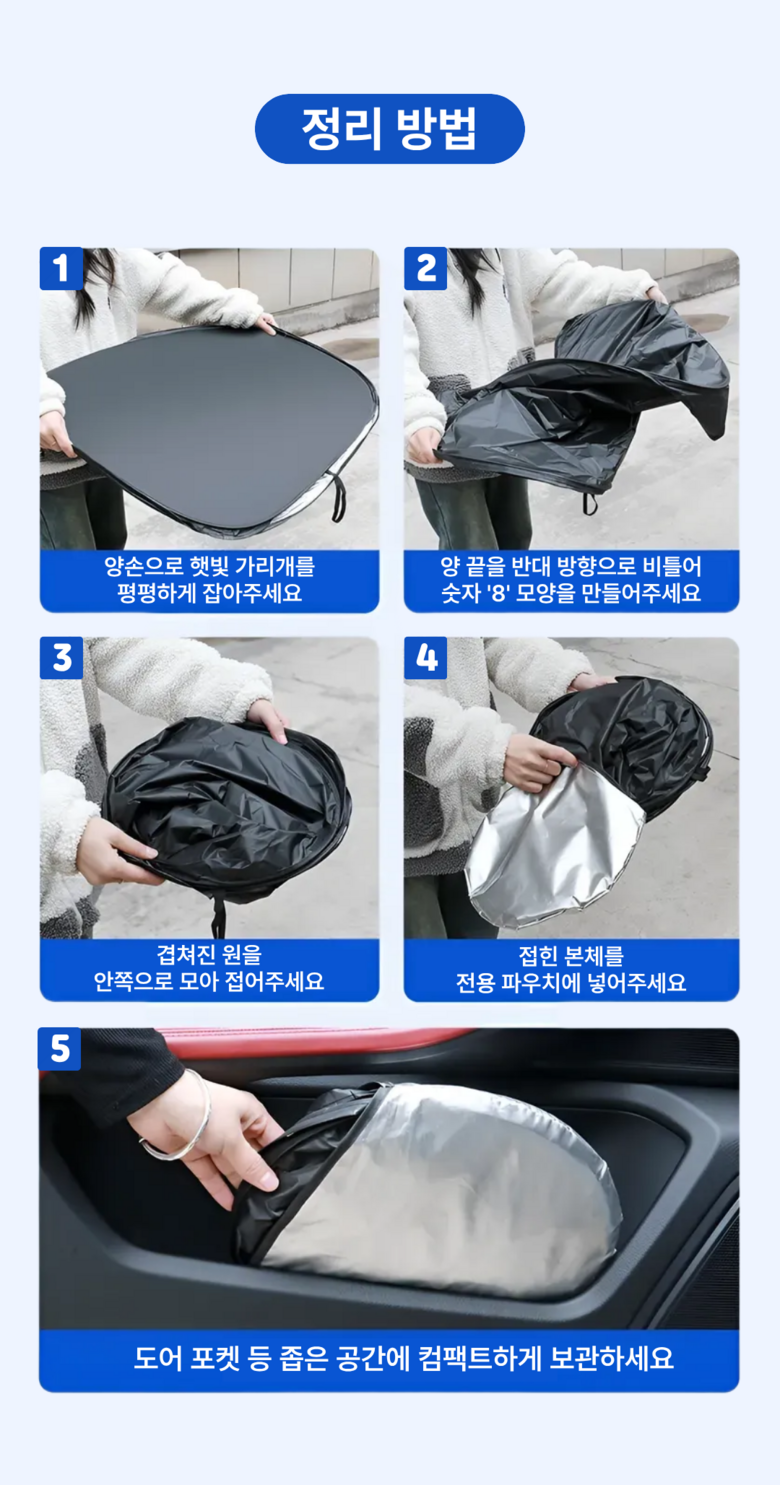 정리 방법

1
양손으로 햇빛 가리개를 평평하게 잡아주세요

2
양 끝을 반대 방향으로 비틀어 숫자 '8' 모양을 만들어주세요

3
겹쳐진 원을 안쪽으로 모아 접어주세요

4
접힌 본체를 전용 파우치에 넣어주세요

5
도어 포켓 등 좁은 공간에 컴팩트하게 보관하세요