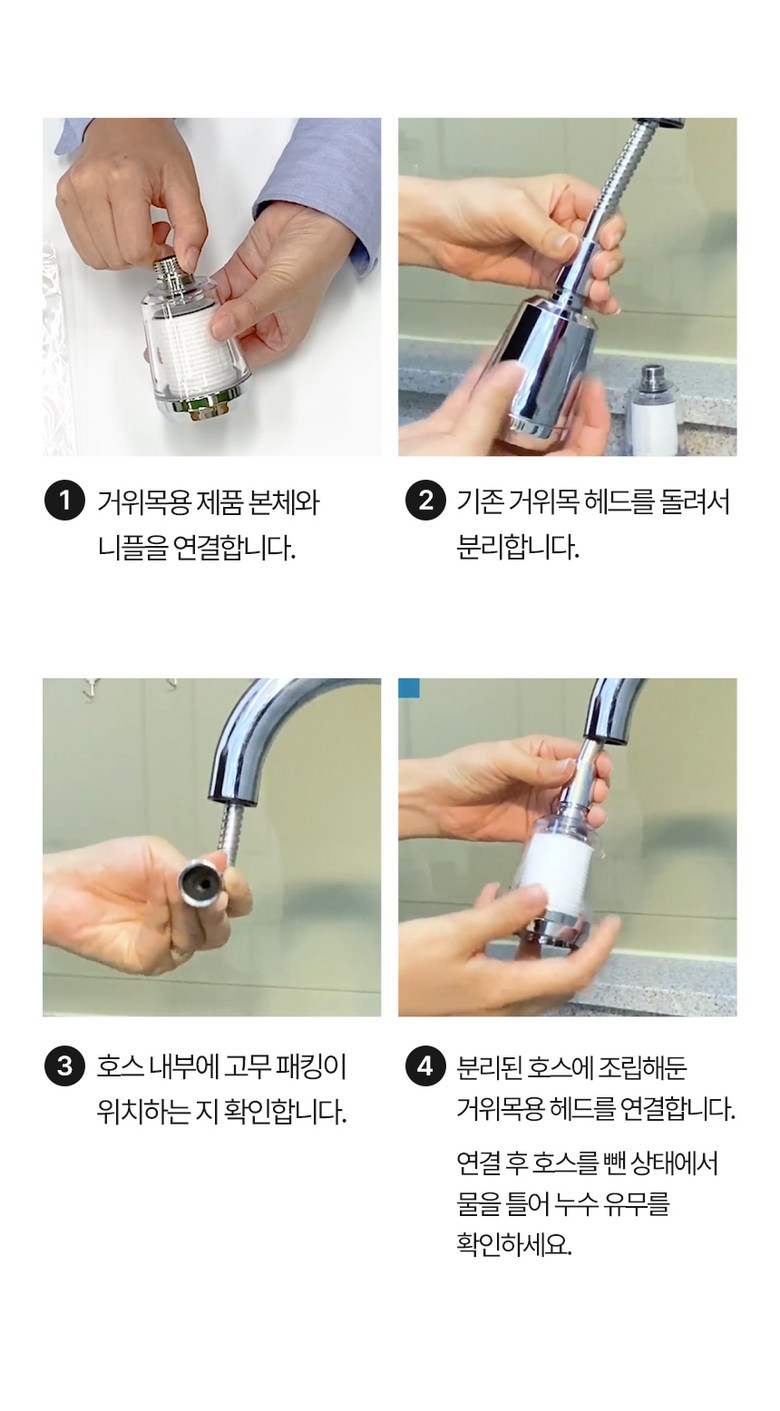 1 거위목용 제품 본체와 니플을 연결합니다.

2 기존 거위목 헤드를 돌려서 분리합니다.

3 호스 내부에 고무 패킹이 위치하는 지 확인합니다.

4 분리된 호스에 조립해둔 거위목용 헤드를 연결합니다.

연결 후 호스를 뺀 상태에서 물을 틀어 누수 유무를 확인하세요.