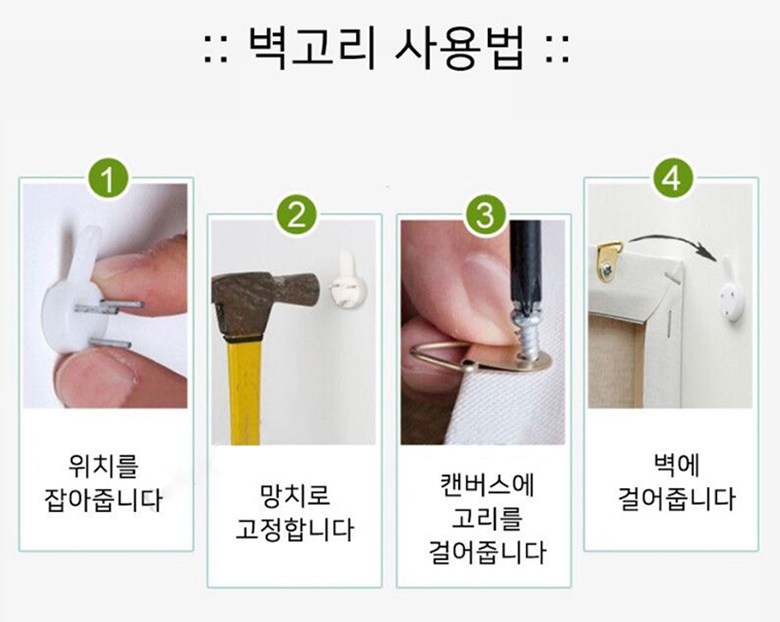 :: 벽고리 사용법 ::

1

위치를
잡아줍니다

2

망치로
고정합니다

3

캔버스에
고리를
걸어줍니다

4

벽에
걸어줍니다