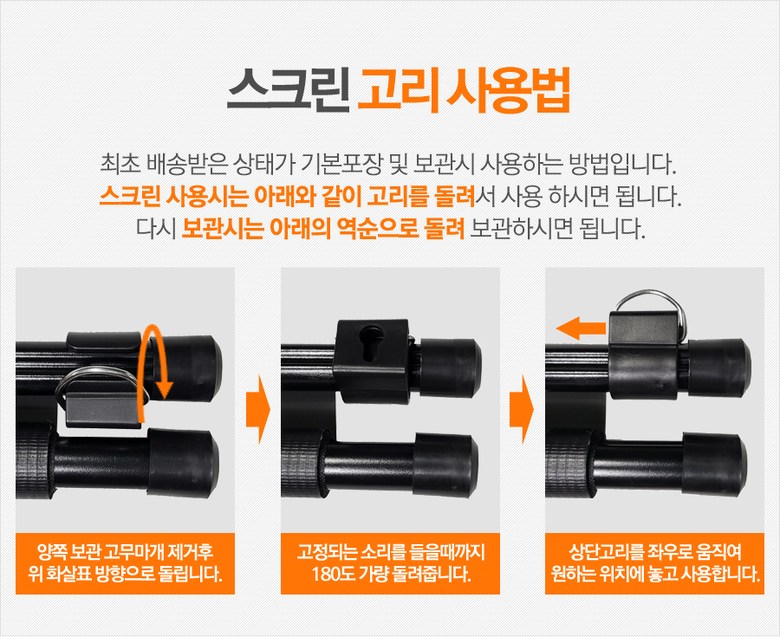 스크린 고리 사용법

최초 배송받은 상태가 기본포장 및 보관시 사용하는 방법입니다.
스크린 사용시는 아래와 같이 고리를 돌려서 사용 하시면 됩니다.
다시 보관시는 아래의 역순으로 돌려 보관하시면 됩니다.

양쪽 보관 고무마개 제거후 위 화살표 방향으로 돌립니다.

고정되는 소리를 들을때까지 180도 가량 돌려줍니다.

상단고리를 좌우로 움직여 원하는 위치에 놓고 사용합니다.