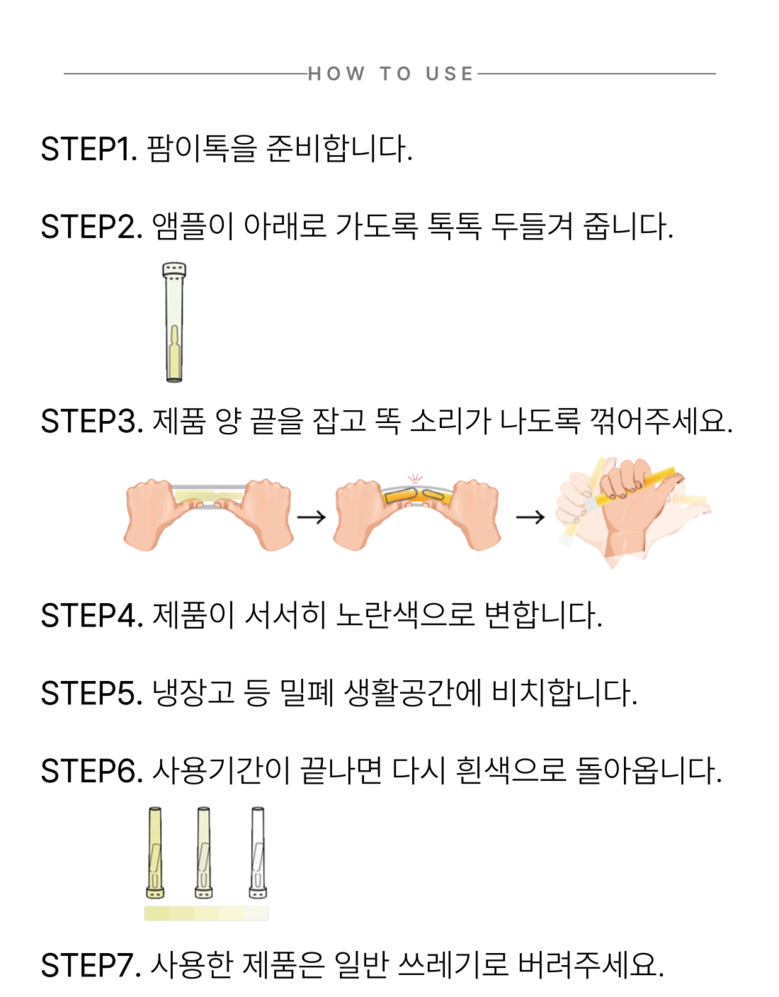 HOW TO USE

STEP1. 팜이톡을 준비합니다.

STEP2. 앰플이 아래로 가도록 톡톡 두들겨 줍니다.

STEP3. 제품 양 끝을 잡고 똑 소리가 나도록 꺾어주세요.

STEP4. 제품이 서서히 노란색으로 변합니다.

STEP5. 냉장고 등 밀폐 생활공간에 비치합니다.

STEP6. 사용기간이 끝나면 다시 흰색으로 돌아옵니다.

STEP7. 사용한 제품은 일반 쓰레기로 버려주세요.