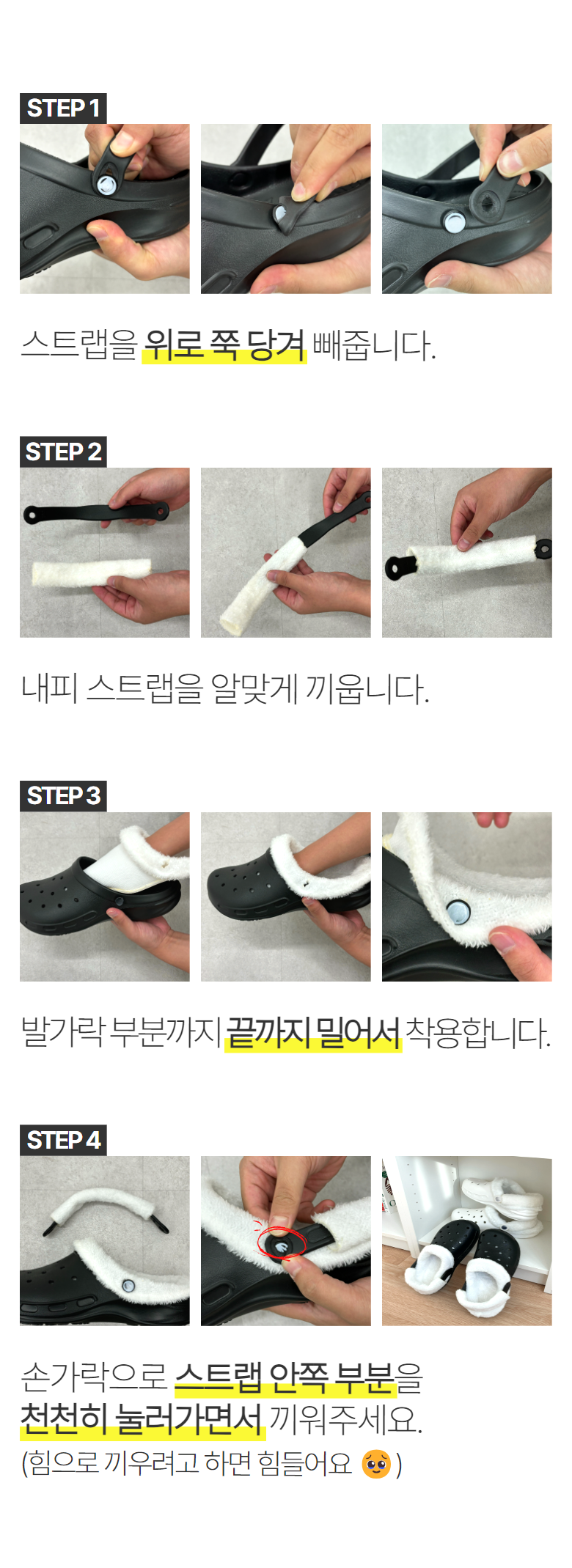 STEP 1

스트랩을 위로 쭉 당겨 빼줍니다.

STEP 2

내피 스트랩을 알맞게 끼웁니다.

STEP 3

발가락 부분까지 끝까지 밀어서 착용합니다.

STEP 4

손가락으로 스트랩 안쪽 부분을 천천히 눌러가면서 끼워주세요.
(힘으로 끼우려고 하면 힘들어요 🥺)