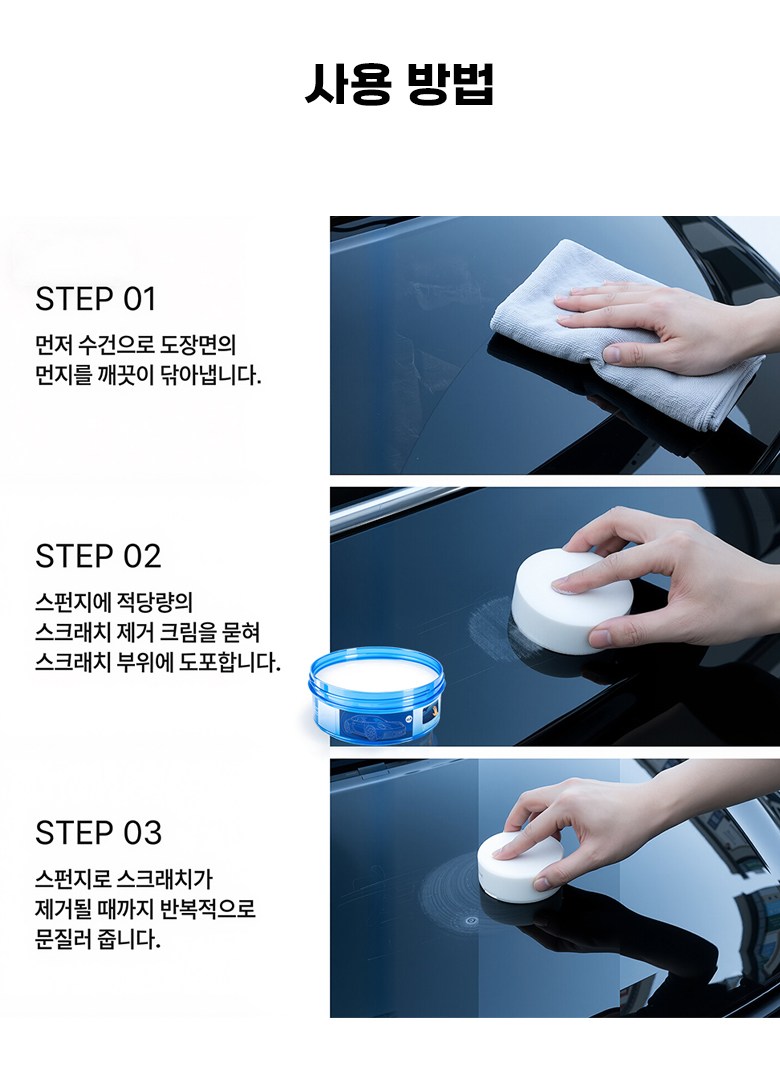 사용 방법

STEP 01

먼저 수건으로 도장면의 먼지를 깨끗이 닦아냅니다.

STEP 02

스펀지에 적당량의 스크래치 제거 크림을 묻혀 스크래치 부위에 도포합니다.

STEP 03

스펀지로 스크래치가 제거될 때까지 반복적으로 문질러 줍니다.