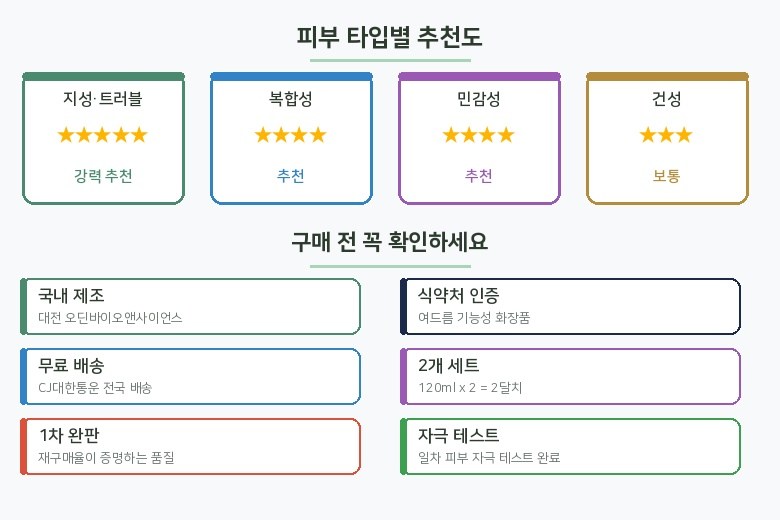 피부 타입별 추천도

지성·트러블
★★★★★
강력 추천

복합성
★★★★
추천

민감성
★★★★
추천

건성
★★★
보통

구매 전 꼭 확인하세요

국내 제조
대전 오딘바이오앤사이언스

무료 배송
CJ대한통운 전국 배송

1차 완판
재구매율이 증명하는 품질

식약처 인증
여드름 기능성 화장품

2개 세트
120ml x 2 = 2달치

자극 테스트
일차 피부 자극 테스트 완료