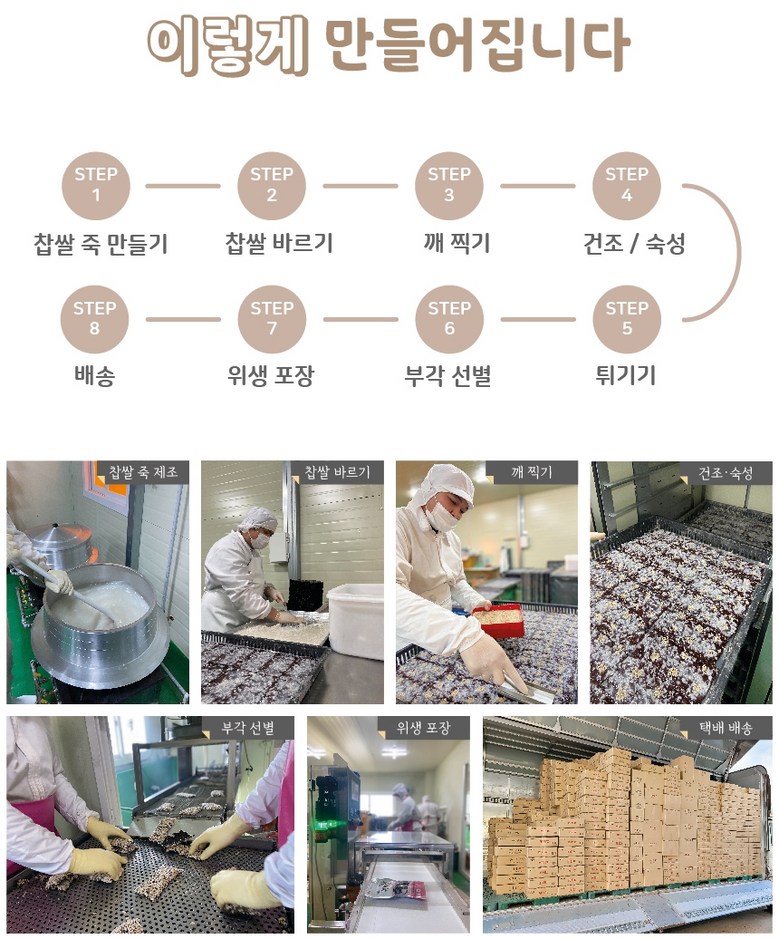 이렇게 만들어집니다

STEP 1
찹쌀 죽 만들기

STEP 2
찹쌀 바르기

STEP 3
깨 찍기

STEP 4
건조 / 숙성

STEP 8
배송

STEP 7
위생 포장

STEP 6
부각 선별

STEP 5
튀기기

찹쌀 죽 제조

찹쌀 바르기

깨 찍기

건조·숙성

부각 선별

위생 포장

택배 배송