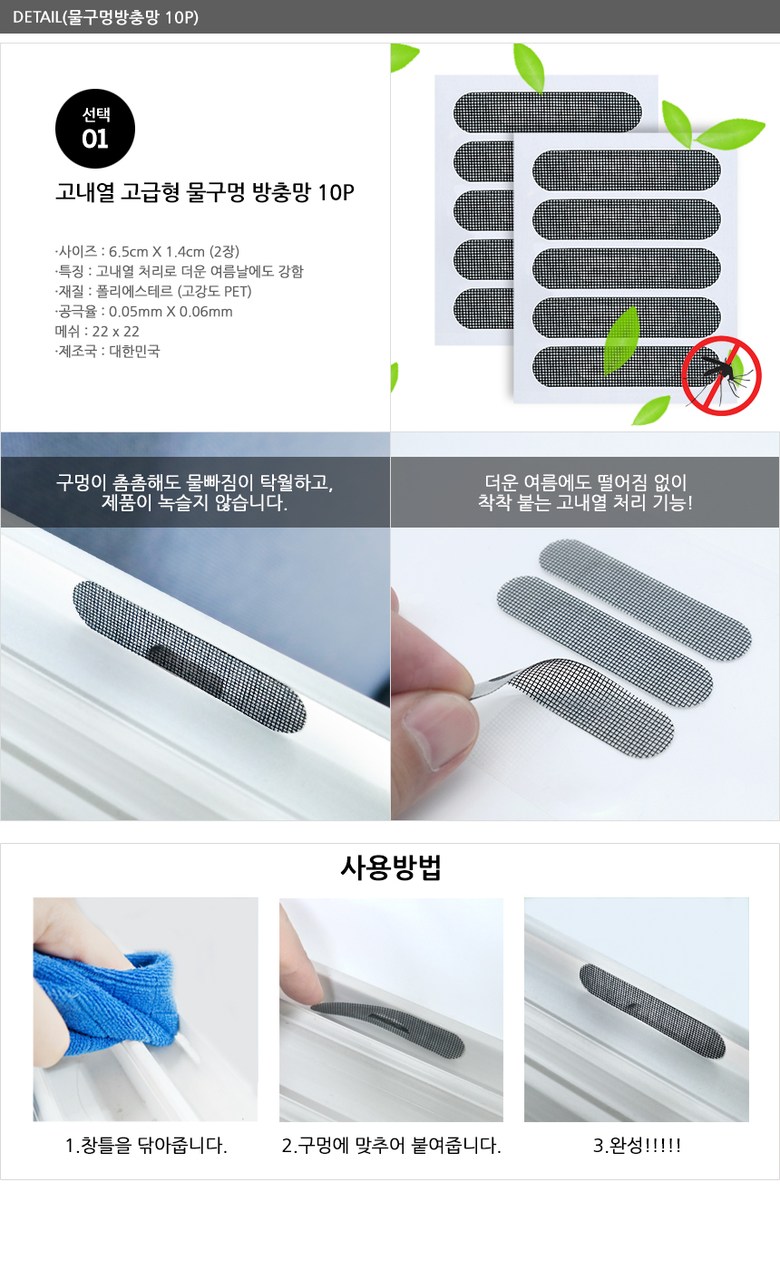 DETAIL(물구멍방충망 10P)

선택
01

고내열 고급형 물구멍 방충망 10P

·사이즈 : 6.5cm X 1.4cm (2장)
·특징 : 고내열 처리로 더운 여름날에도 강함
·재질 : 폴리에스테르 (고강도 PET)
·공극율 : 0.05mm X 0.06mm
메쉬 : 22 x 22
·제조국 : 대한민국

구멍이 촘촘해도 물빠짐이 탁월하고, 제품이 녹슬지 않습니다.

더운 여름에도 떨어짐 없이 착착 붙는 고내열 처리 기능!

사용방법

1.창틀을 닦아줍니다.

2.구멍에 맞추어 붙여줍니다.

3.완성!!!!!