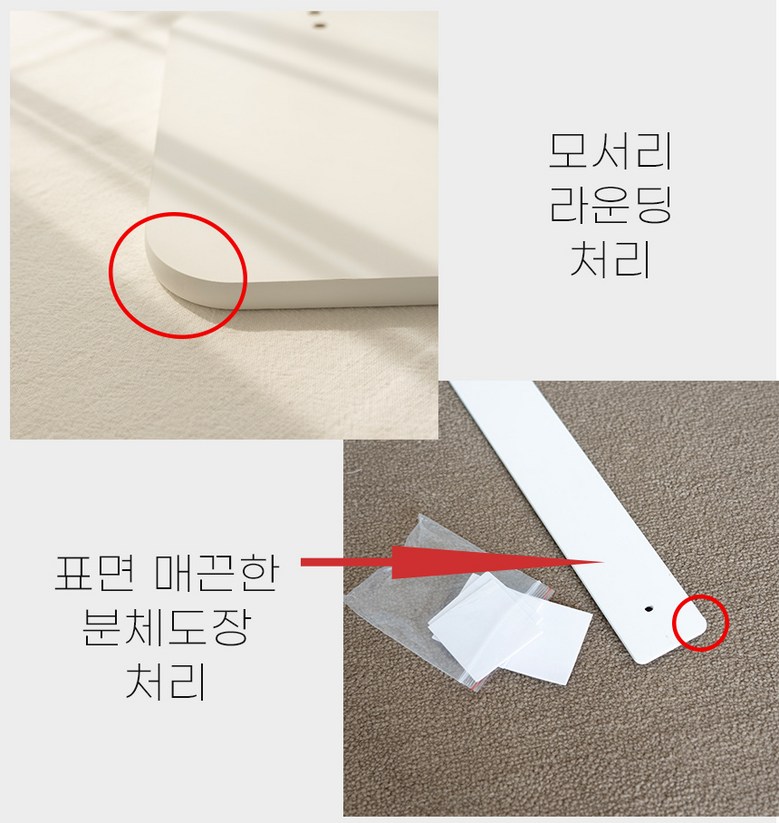 모서리
라운딩
처리

표면 매끈한
분체도장
처리