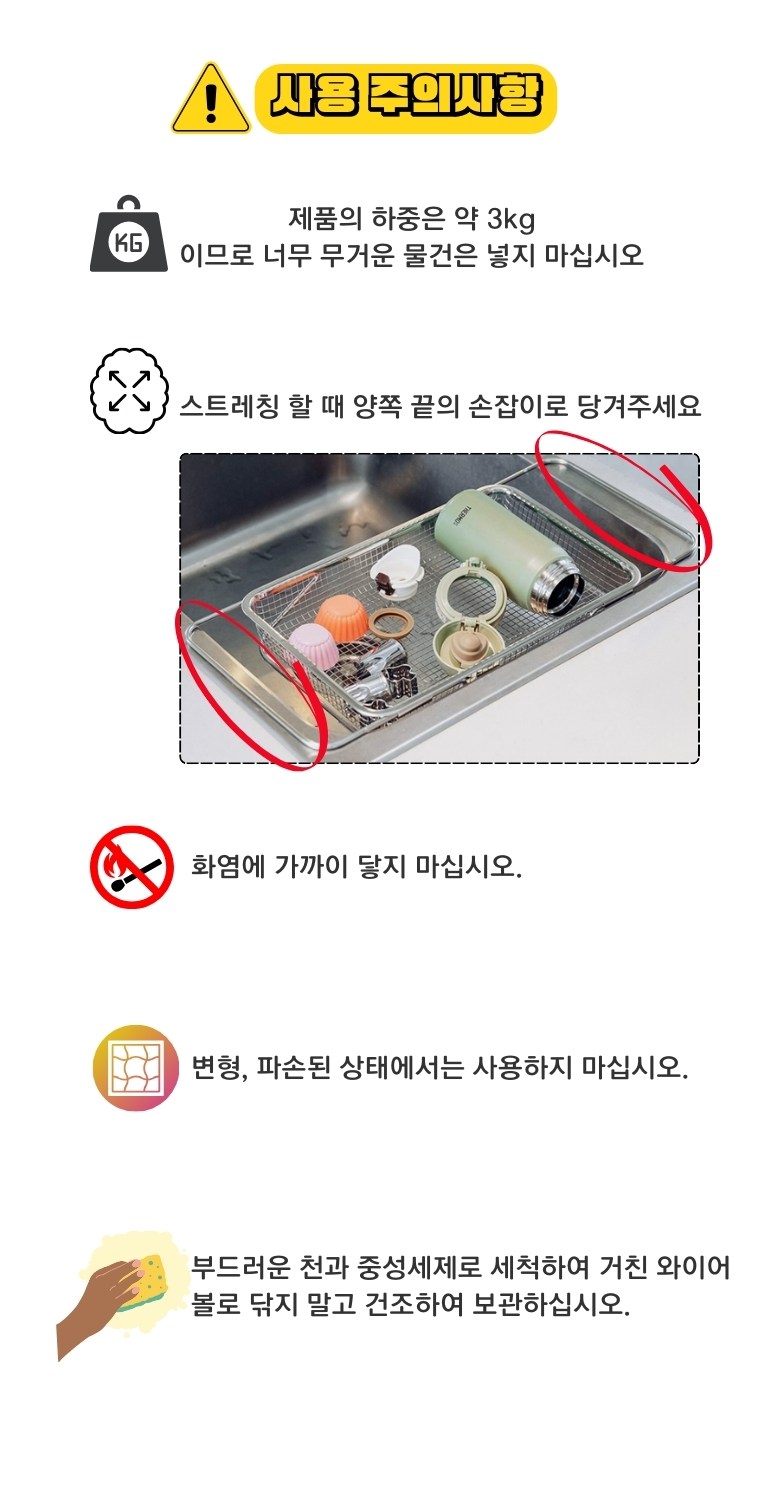 사용 주의사항

KG

제품의 하중은 약 3kg
이므로 너무 무거운 물건은 넣지 마십시오

스트레칭 할 때 양쪽 끝의 손잡이로 당겨주세요

THERMOS

화염에 가까이 닿지 마십시오.

변형, 파손된 상태에서는 사용하지 마십시오.

부드러운 천과 중성세제로 세척하여 거친 와이어 볼로 닦지 말고 건조하여 보관하십시오.