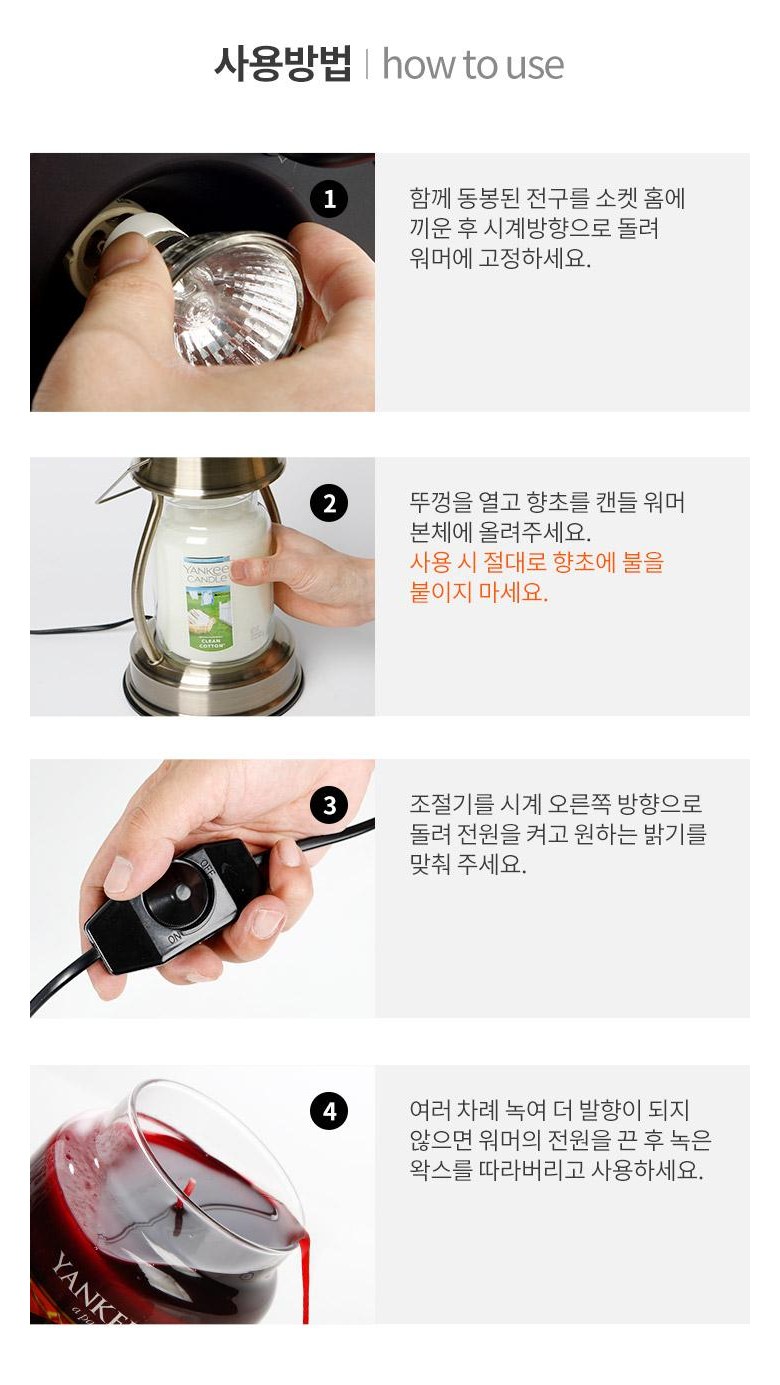 사용방법 | how to use

1

함께 동봉된 전구를 소켓 홈에 끼운 후 시계방향으로 돌려 워머에 고정하세요.

YANKEE CANDLE

CLEAN COTTON

2

뚜껑을 열고 향초를 캔들 워머 본체에 올려주세요.
사용 시 절대로 향초에 불을 붙이지 마세요.

OFF

ON

3

조절기를 시계 오른쪽 방향으로 돌려 전원을 켜고 원하는 밝기를 맞춰 주세요.

YANKEE

4

여러 차례 녹여 더 발향이 되지 않으면 워머의 전원을 끈 후 녹은 왁스를 따라버리고 사용하세요.