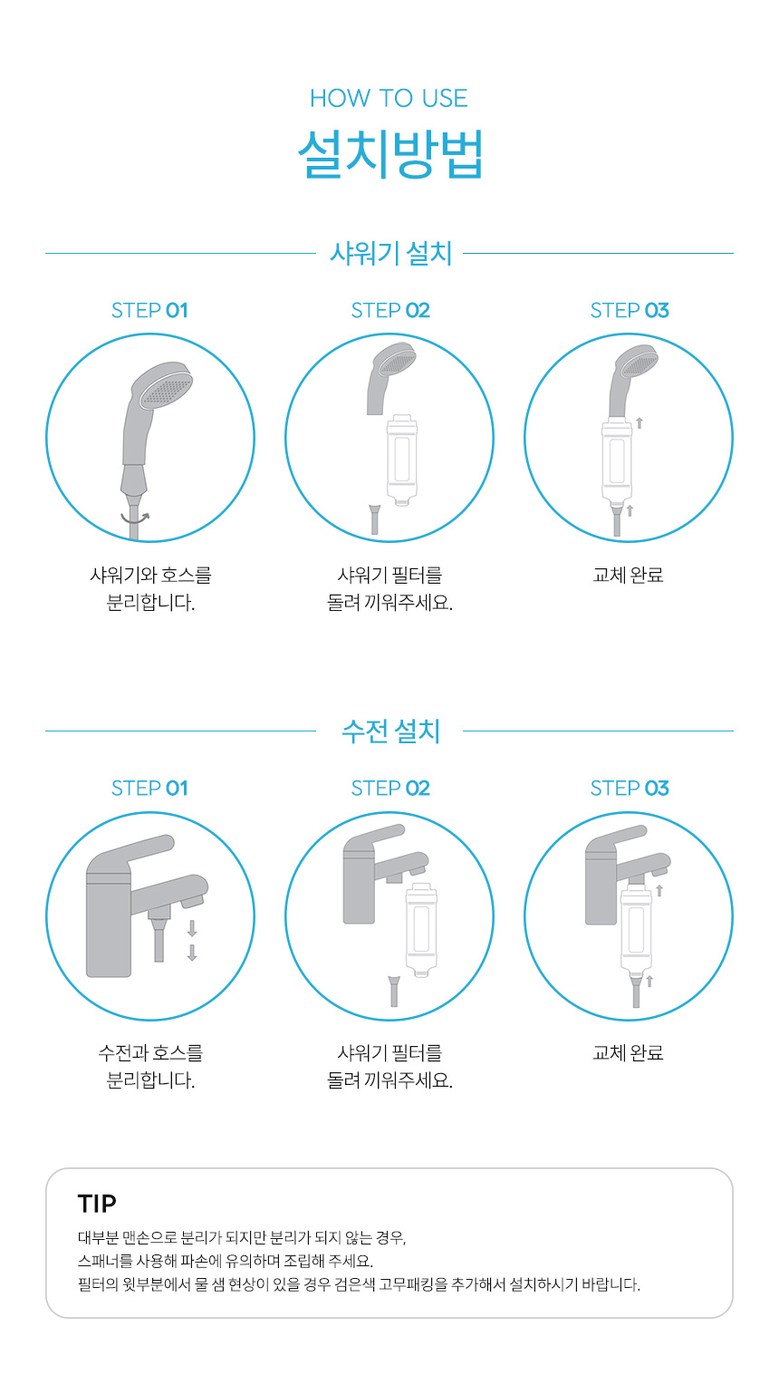 HOW TO USE

설치방법

샤워기 설치

STEP 01

샤워기와 호스를 분리합니다.

STEP 02

샤워기 필터를 돌려 끼워주세요.

STEP 03

교체 완료

수전 설치

STEP 01

수전과 호스를 분리합니다.

STEP 02

샤워기 필터를 돌려 끼워주세요.

STEP 03

교체 완료

TIP

대부분 맨손으로 분리가 되지만 분리가 되지 않는 경우,
스패너를 사용해 파손에 유의하며 조립해 주세요.
필터의 윗부분에서 물 샘 현상이 있을 경우 검은색 고무패킹을 추가해서 설치하시기 바랍니다.