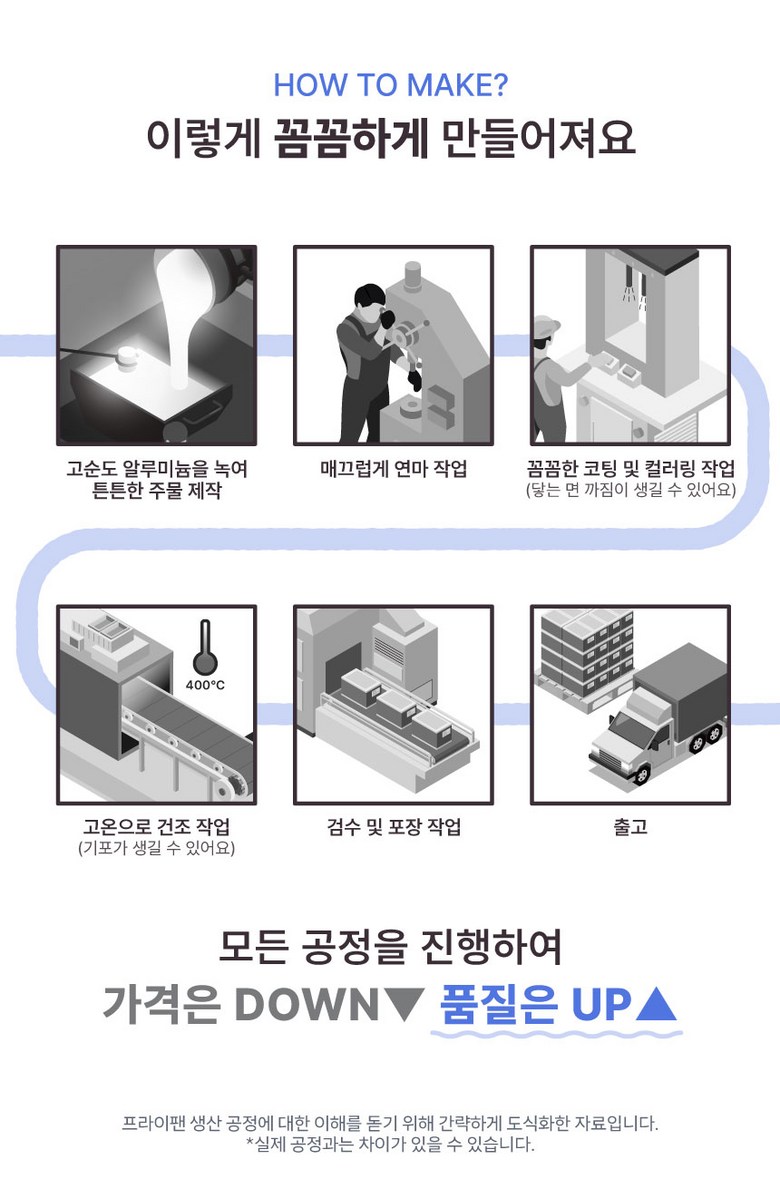 HOW TO MAKE?
이렇게 꼼꼼하게 만들어져요

고순도 알루미늄을 녹여 튼튼한 주물 제작

매끄럽게 연마 작업

꼼꼼한 코팅 및 컬러링 작업
(닿는 면 까짐이 생길 수 있어요)

400°C

고온으로 건조 작업
(기포가 생길 수 있어요)

검수 및 포장 작업

출고

모든 공정을 진행하여
가격은 DOWN▼ 품질은 UP▲

프라이팬 생산 공정에 대한 이해를 돕기 위해 간략하게 도식화한 자료입니다.
*실제 공정과는 차이가 있을 수 있습니다.