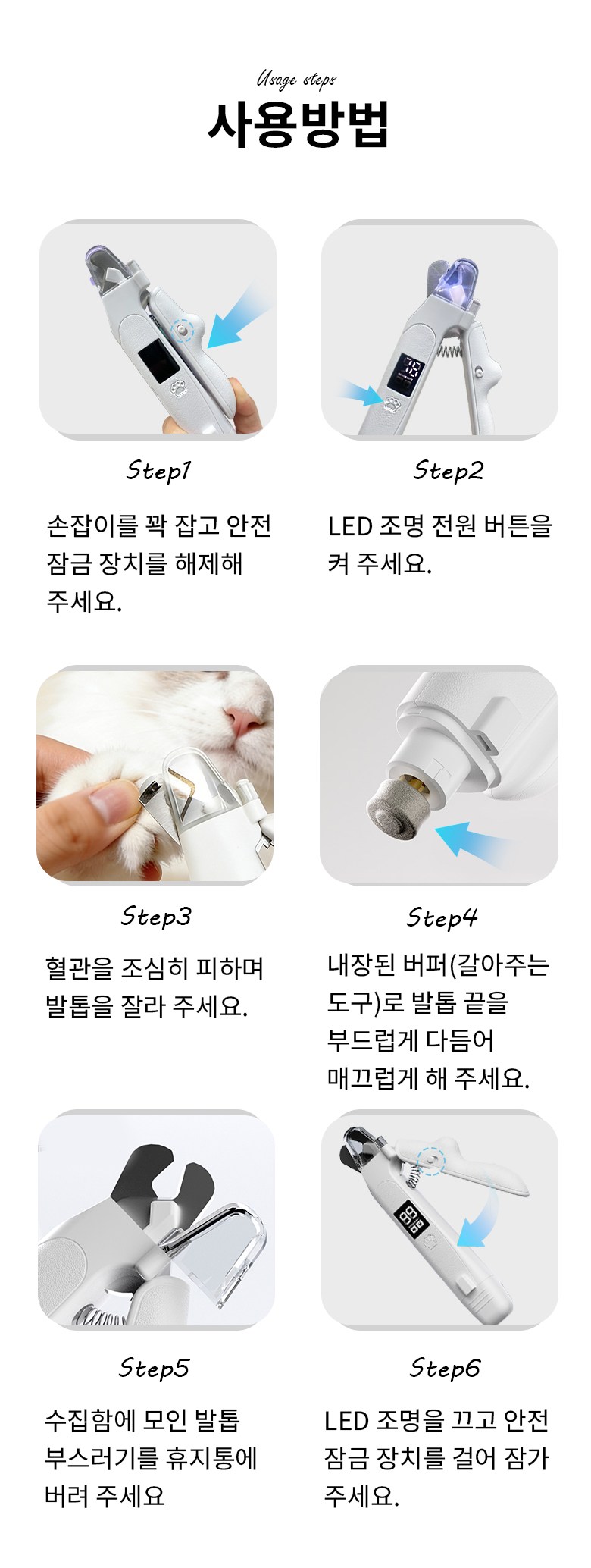 Usage steps
사용방법

Step1

손잡이를 꽉 잡고 안전 잠금 장치를 해제해 주세요.

Step2

LED 조명 전원 버튼을 켜 주세요.

Step3

혈관을 조심히 피하며 발톱을 잘라 주세요.

Step4

내장된 버퍼(갈아주는 도구)로 발톱 끝을 부드럽게 다듬어 매끄럽게 해 주세요.

Step5

수집함에 모인 발톱 부스러기를 휴지통에 버려 주세요

Step6

LED 조명을 끄고 안전 잠금 장치를 걸어 잠가 주세요.