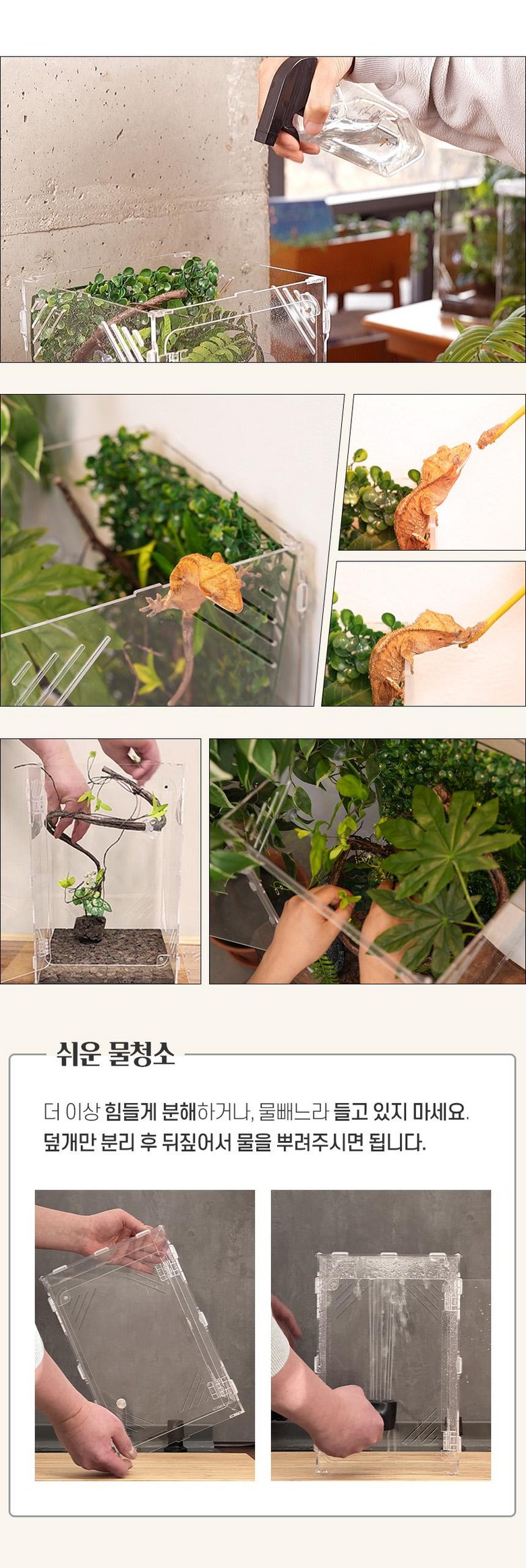 쉬운 물청소

더 이상 힘들게 분해하거나, 물빼느라 들고 있지 마세요.
덮개만 분리 후 뒤짚어서 물을 뿌려주시면 됩니다.