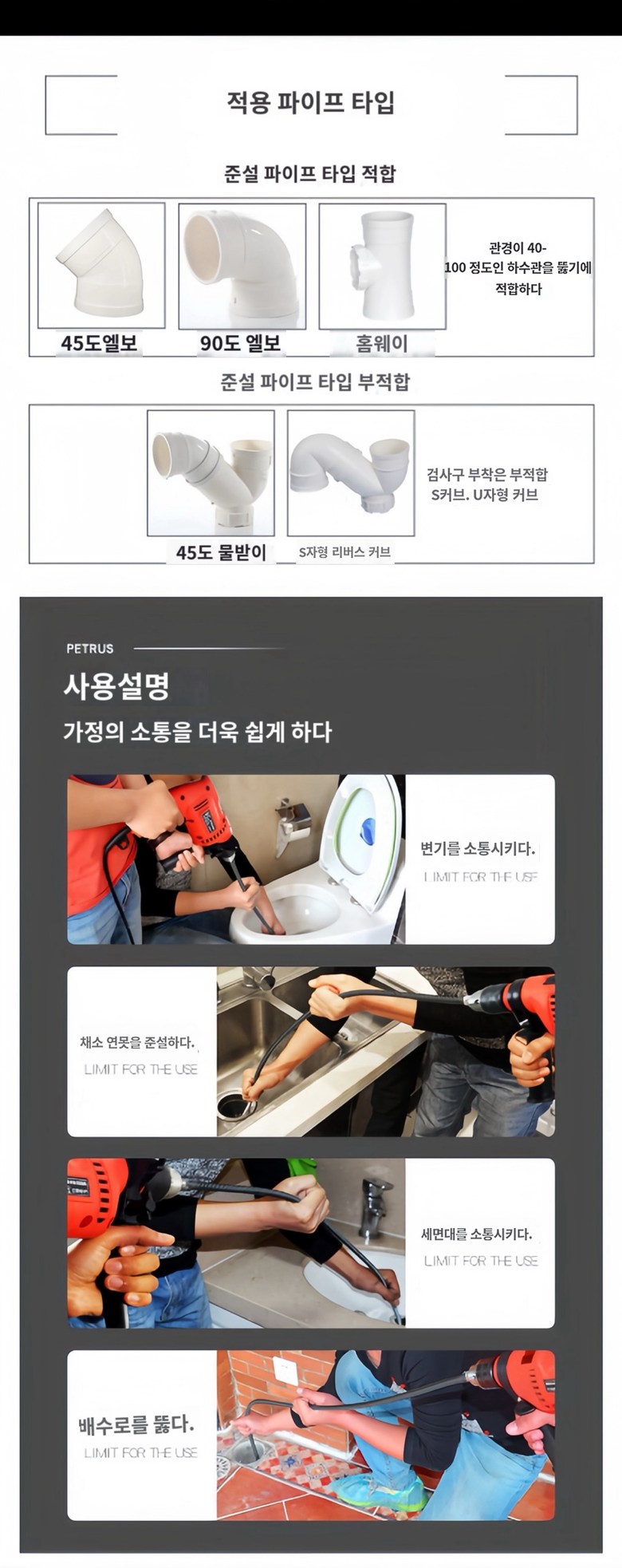 적용 파이프 타입

준설 파이프 타입 적합

45도엘보

90도 엘보

홈웨이

관경이 40-100 정도인 하수관을 뚫기에 적합하다

준설 파이프 타입 부적합

45도 물받이

S자형 리버스 커브

검사구 부착은 부적합 S커브. U자형 커브

PETRUS

사용설명

가정의 소통을 더욱 쉽게 하다

변기를 소통시키다.

LIMIT FOR THE USE

채소 연못을 준설하다.

LIMIT FOR THE USE

세면대를 소통시키다.

LIMIT FOR THE USE

배수로를 뚫다.

LIMIT FOR THE USE