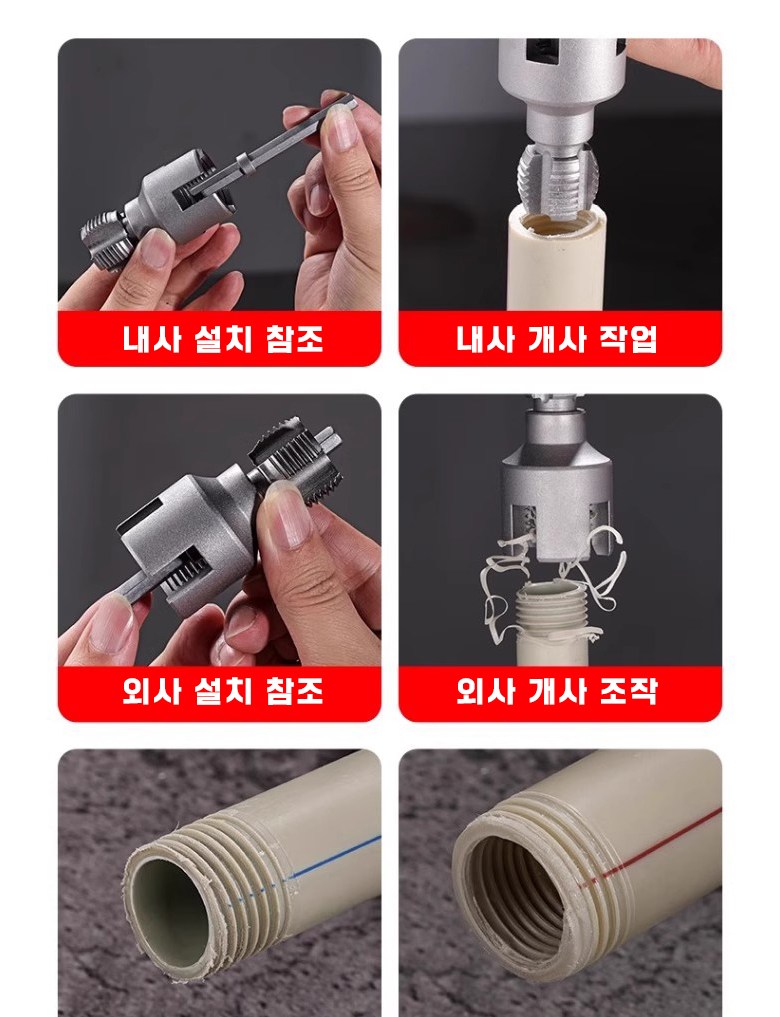 내사 설치 참조

내사 개사 작업

외사 설치 참조

외사 개사 조작