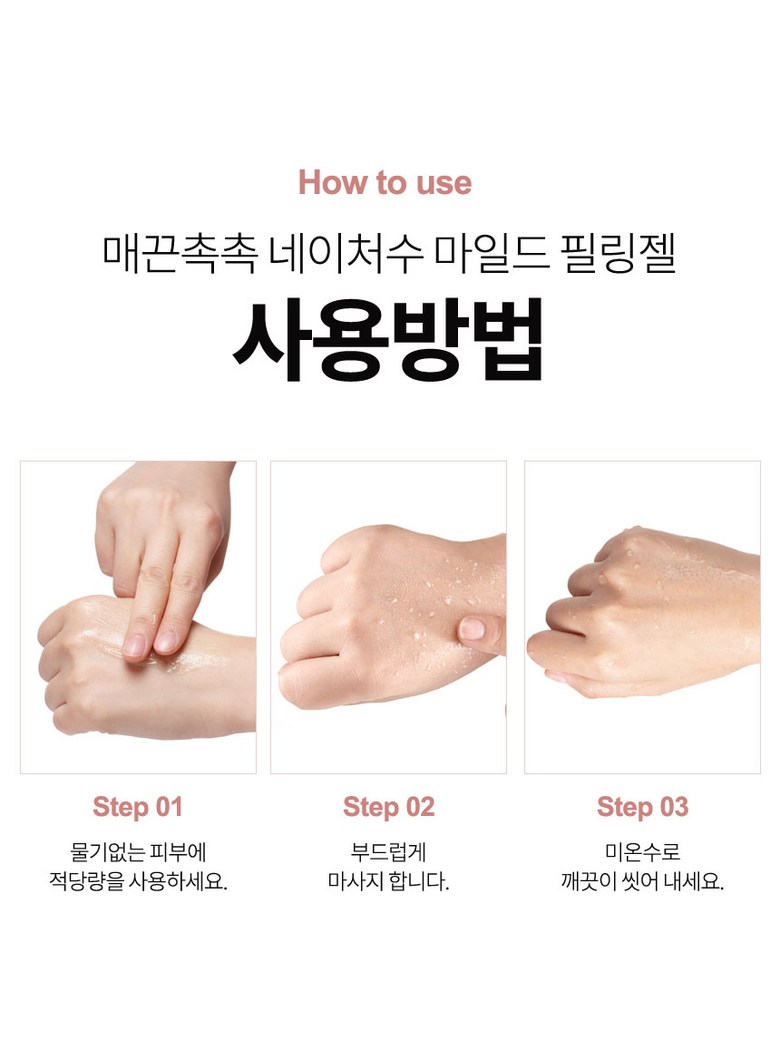 How to use

매끈촉촉 네이처수 마일드 필링젤

사용방법

Step 01

물기없는 피부에
적당량을 사용하세요.

Step 02

부드럽게
마사지 합니다.

Step 03

미온수로
깨끗이 씻어 내세요.