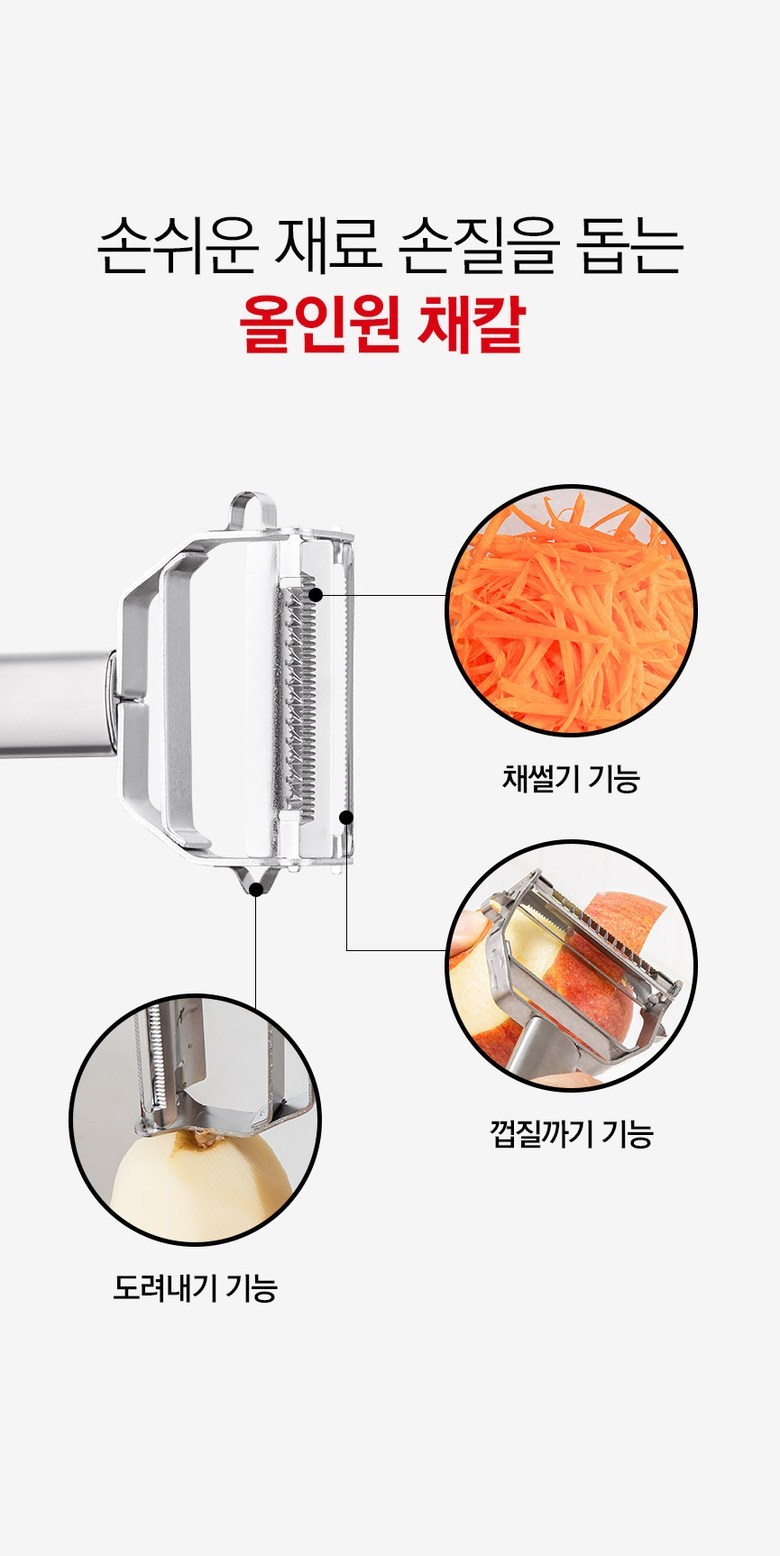 손쉬운 재료 손질을 돕는
올인원 채칼

채썰기 기능

껍질까기 기능

도려내기 기능