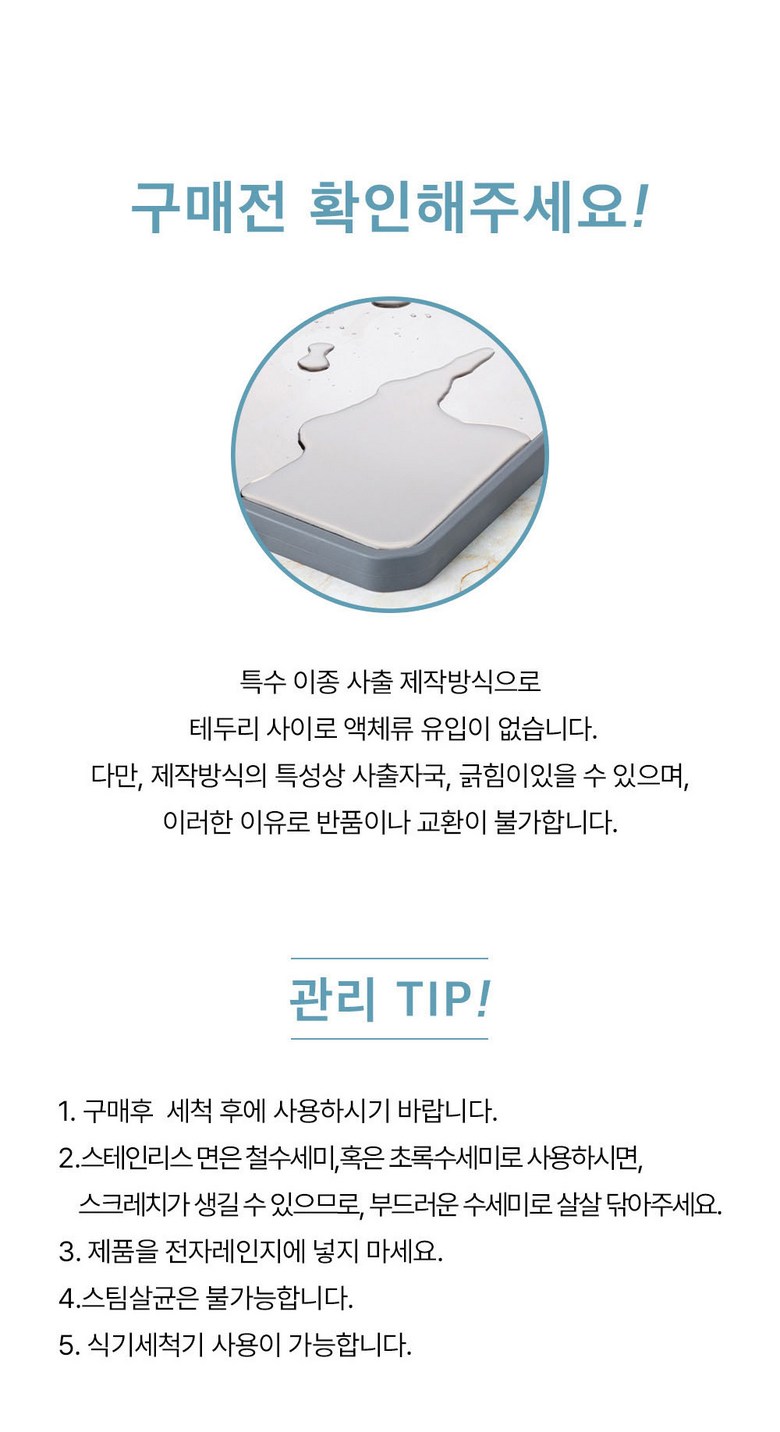 구매전 확인해주세요!

특수 이종 사출 제작방식으로
테두리 사이로 액체류 유입이 없습니다.
다만, 제작방식의 특성상 사출자국, 긁힘이있을 수 있으며,
이러한 이유로 반품이나 교환이 불가합니다.

관리 TIP!

1. 구매후 세척 후에 사용하시기 바랍니다.
2.스테인리스 면은 철수세미,혹은 초록수세미로 사용하시면, 스크레치가 생길 수 있으므로, 부드러운 수세미로 살살 닦아주세요.
3. 제품을 전자레인지에 넣지 마세요.
4.스팀살균은 불가능합니다.
5. 식기세척기 사용이 가능합니다.