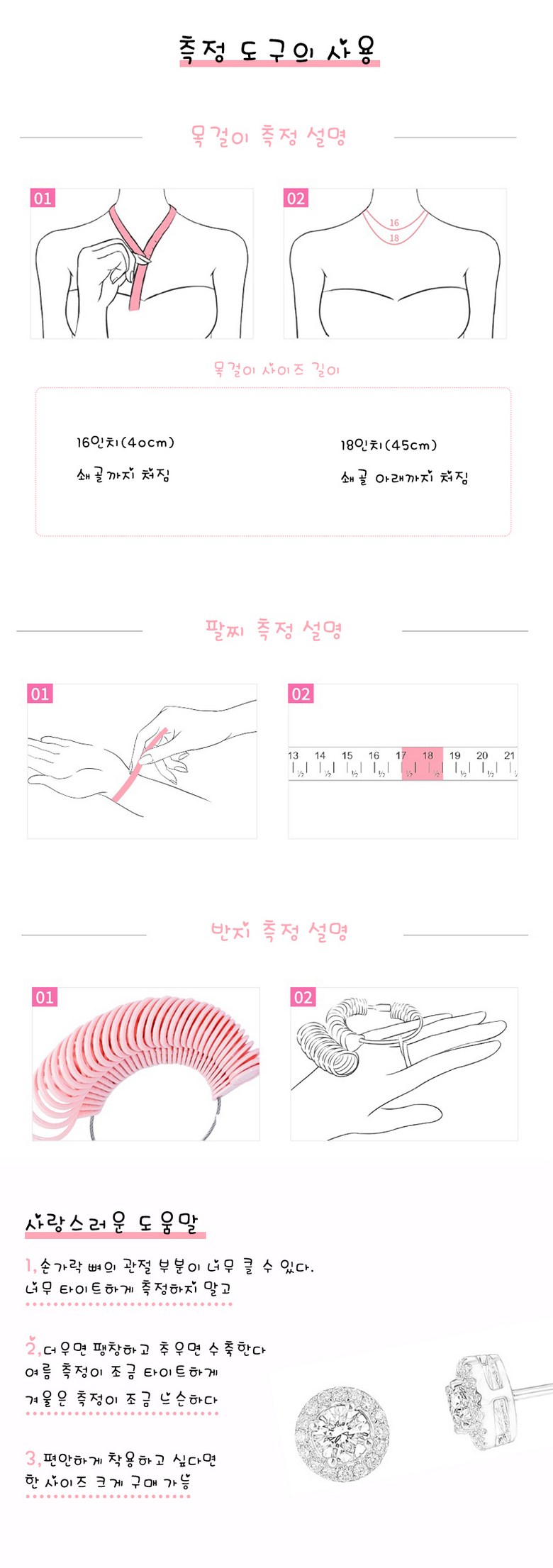 측정 도구의 사용

목걸이 측정 설명

01

02

16
18

목걸이 사이즈 길이

16인치(40cm)
쇄골까지 처짐

18인치(45cm)
쇄골 아래까지 처짐

팔찌 측정 설명

01

02

13 14 15 16 17 18 19 20 21

반지 측정 설명

01

02

사랑스러운 도움말

1, 손가락 뼈의 관절 부분이 너무 클 수 있다. 너무 타이트하게 측정하지 말고

2, 더우면 팽창하고 추우면 수축한다 여름 측정이 조금 타이트하게 겨울은 측정이 조금 느슨하다

3, 편안하게 착용하고 싶다면 한 사이즈 크게 구매 가능