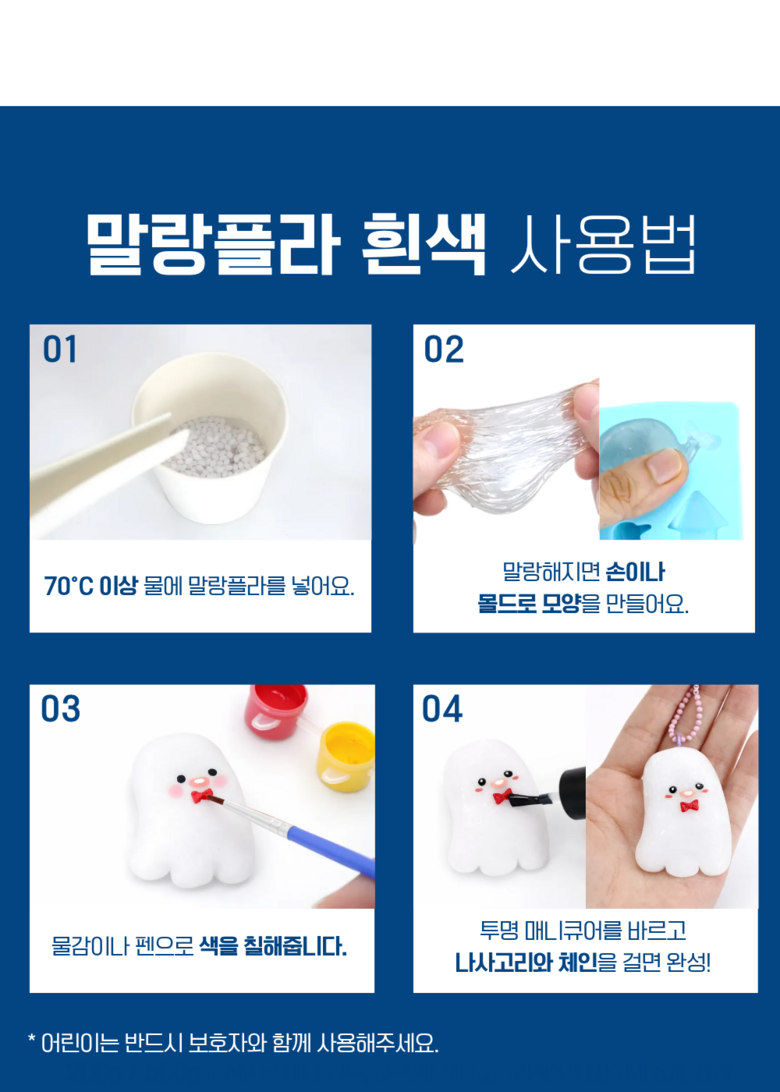 말랑플라 흰색 사용법

01

70°C 이상 물에 말랑플라를 넣어요.

02

말랑해지면 손이나
몰드로 모양을 만들어요.

03

물감이나 펜으로 색을 칠해줍니다.

04

투명 매니큐어를 바르고
나사고리와 체인을 걸면 완성!

* 어린이는 반드시 보호자와 함께 사용해주세요.