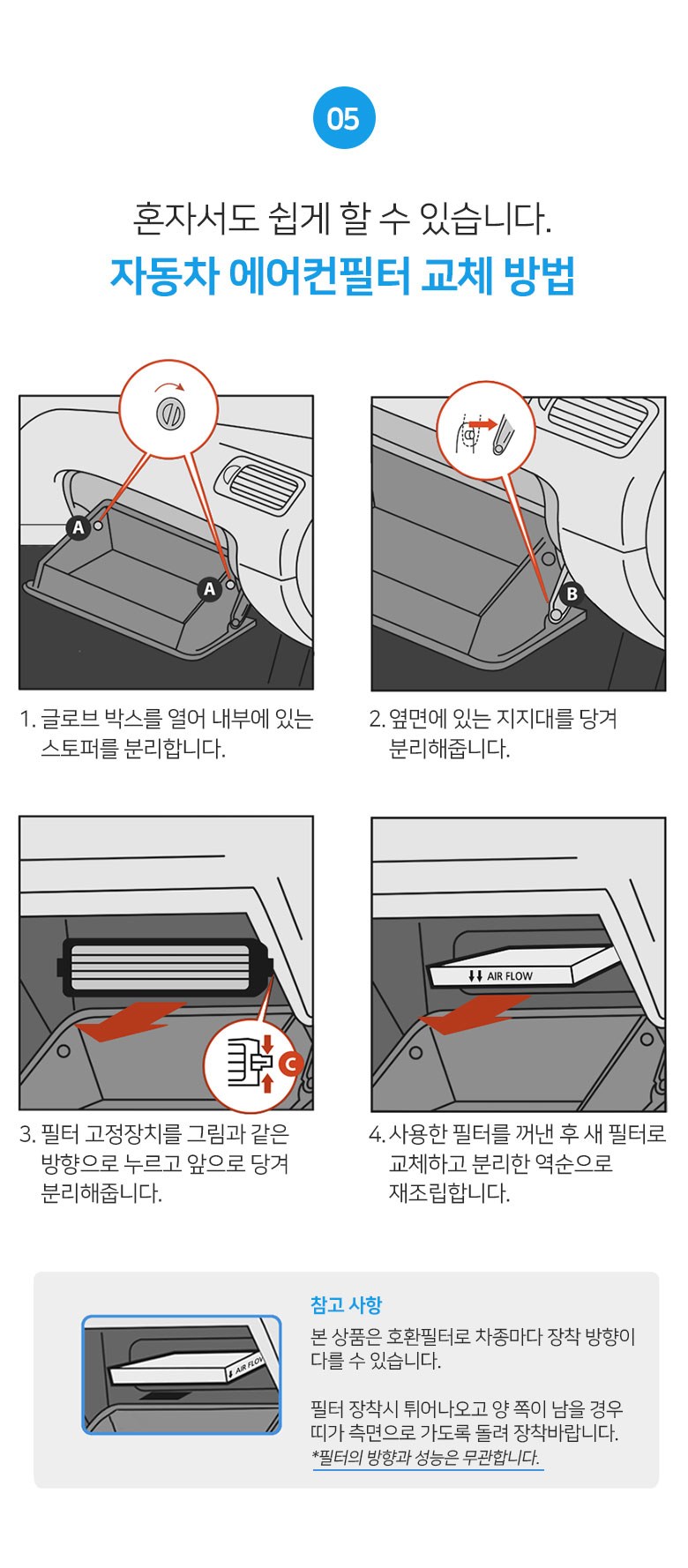 05

혼자서도 쉽게 할 수 있습니다.

자동차 에어컨필터 교체 방법

A

A

1. 글로브 박스를 열어 내부에 있는 스토퍼를 분리합니다.

B

2. 옆면에 있는 지지대를 당겨 분리해줍니다.

C

3. 필터 고정장치를 그림과 같은 방향으로 누르고 앞으로 당겨 분리해줍니다.

AIR FLOW

4. 사용한 필터를 꺼낸 후 새 필터로 교체하고 분리한 역순으로 재조립합니다.

AIR FLOW

참고 사항

본 상품은 호환필터로 차종마다 장착 방향이 다를 수 있습니다.

필터 장착시 튀어나오고 양 쪽이 남을 경우 띠가 측면으로 가도록 돌려 장착바랍니다.

*필터의 방향과 성능은 무관합니다.