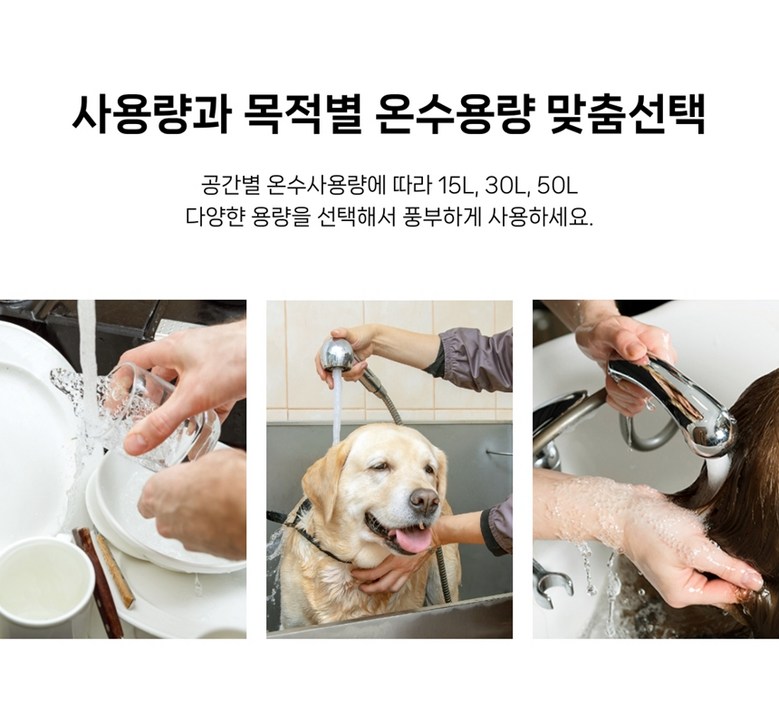 사용량과 목적별 온수용량 맞춤선택

공간별 온수사용량에 따라 15L, 30L, 50L
다양한 용량을 선택해서 풍부하게 사용하세요.