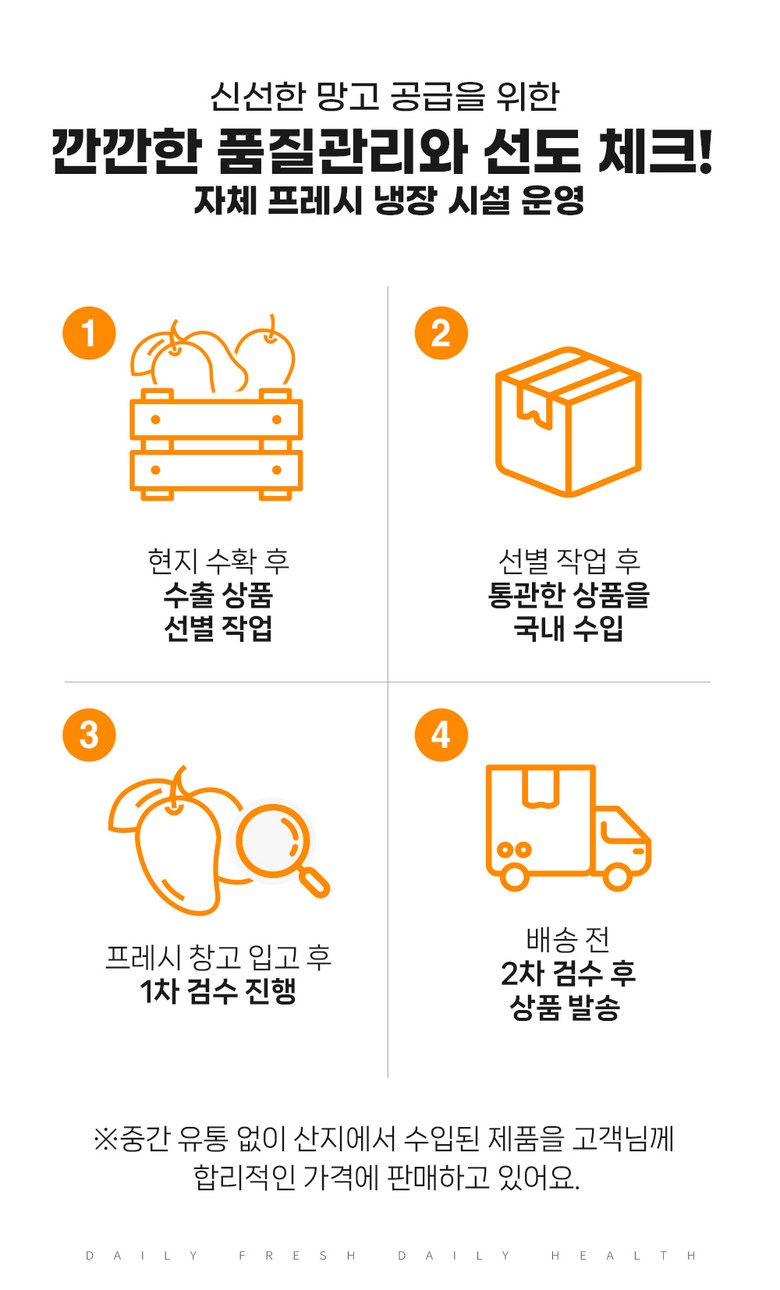 신선한 망고 공급을 위한
깐깐한 품질관리와 선도 체크!
자체 프레시 냉장 시설 운영

1
현지 수확 후
수출 상품
선별 작업

2
선별 작업 후
통관한 상품을
국내 수입

3
프레시 창고 입고 후
1차 검수 진행

4
배송 전
2차 검수 후
상품 발송

※중간 유통 없이 산지에서 수입된 제품을 고객님께
합리적인 가격에 판매하고 있어요.

DAILY FRESH DAILY HEALTH