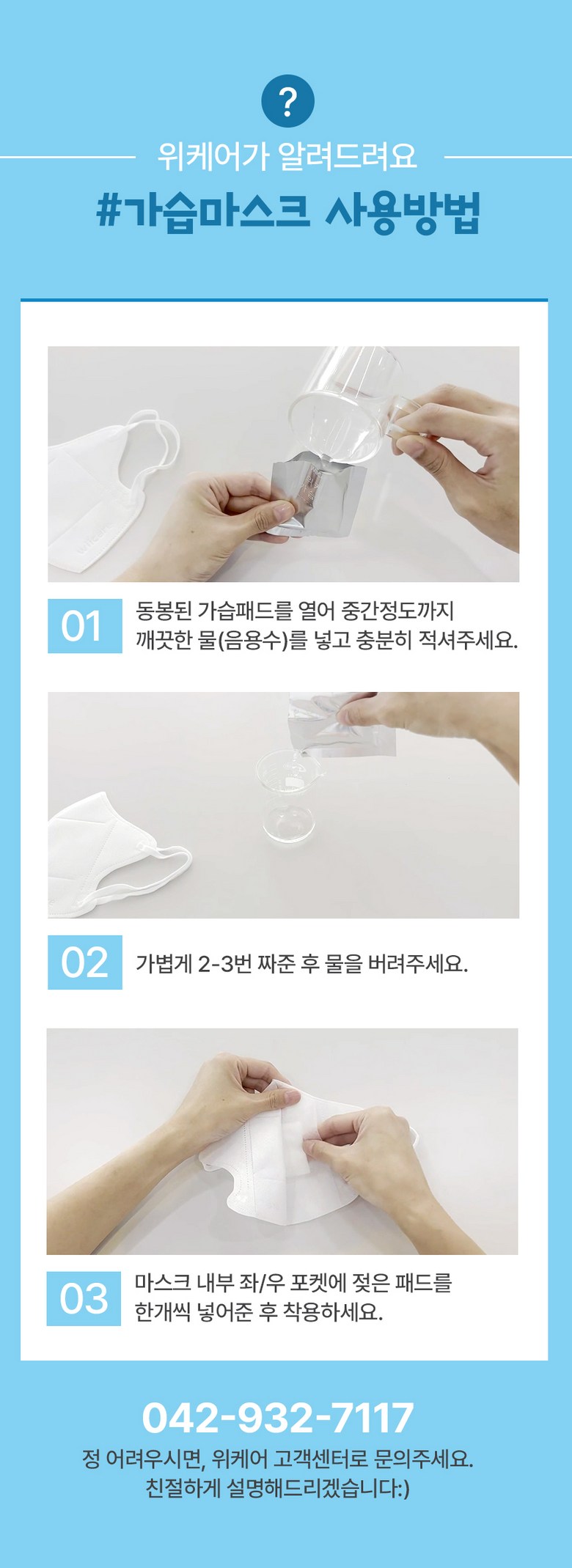 ?

위케어가 알려드려요

#가습마스크 사용방법

01 동봉된 가습패드를 열어 중간정도까지 깨끗한 물(음용수)를 넣고 충분히 적셔주세요.

02 가볍게 2-3번 짜준 후 물을 버려주세요.

03 마스크 내부 좌/우 포켓에 젖은 패드를 한개씩 넣어준 후 착용하세요.

042-932-7117

정 어려우시면, 위케어 고객센터로 문의주세요.
친절하게 설명해드리겠습니다:)