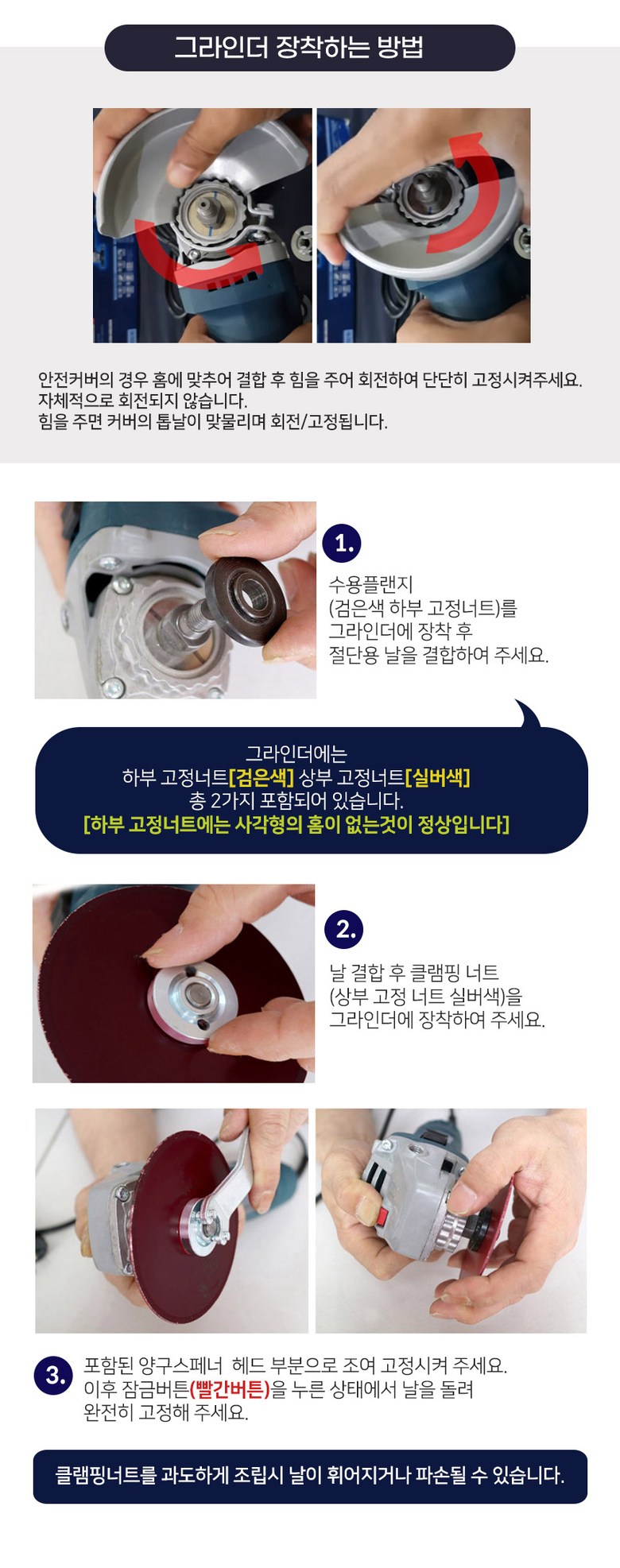 그라인더 장착하는 방법

안전커버의 경우 홈에 맞추어 결합 후 힘을 주어 회전하여 단단히 고정시켜주세요.
자체적으로 회전되지 않습니다.
힘을 주면 커버의 톱날이 맞물리며 회전/고정됩니다.

1.

수용플랜지
(검은색 하부 고정너트)를
그라인더에 장착 후
절단용 날을 결합하여 주세요.

그라인더에는
하부 고정너트[검은색] 상부 고정너트[실버색]
총 2가지 포함되어 있습니다.
[하부 고정너트에는 사각형의 홈이 없는것이 정상입니다]

2.

날 결합 후 클램핑 너트
(상부 고정 너트 실버색)을
그라인더에 장착하여 주세요.

3.

포함된 양구스페너 헤드 부분으로 조여 고정시켜 주세요.
이후 잠금버튼(빨간버튼)을 누른 상태에서 날을 돌려
완전히 고정해 주세요.

클램핑너트를 과도하게 조립시 날이 휘어지거나 파손될 수 있습니다.