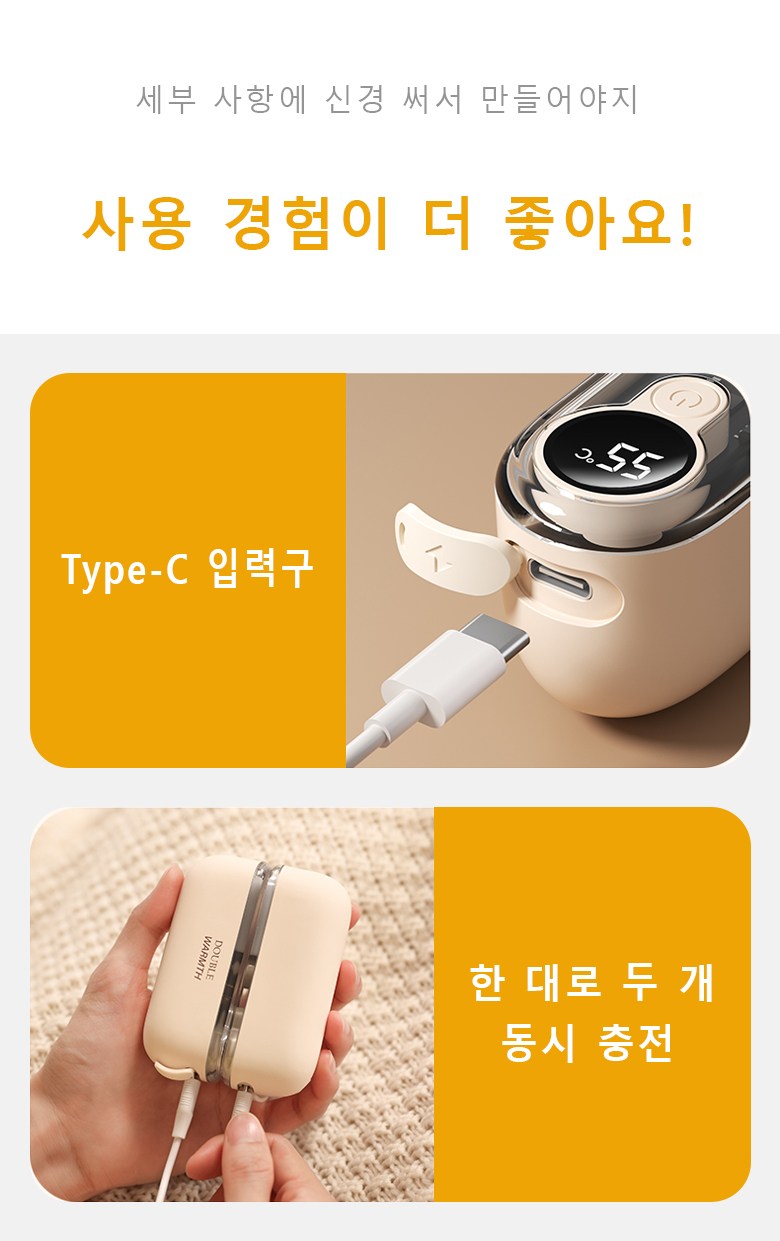 세부 사항에 신경 써서 만들어야지

사용 경험이 더 좋아요!

Type-C 입력구

55 ℃

DOUBLE WARMTH

한 대로 두 개 동시 충전