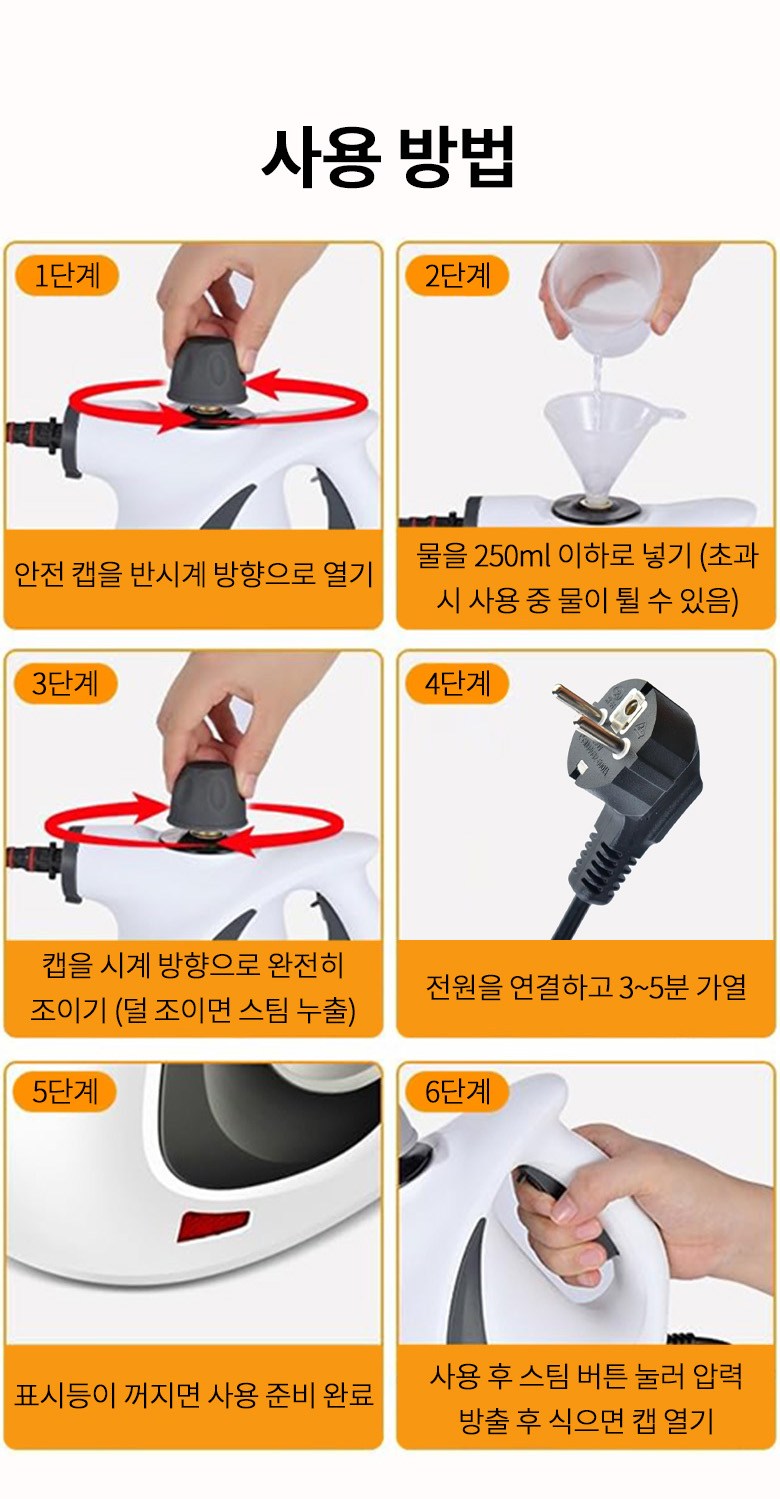 사용 방법

1단계

안전 캡을 반시계 방향으로 열기

2단계

물을 250ml 이하로 넣기 (초과 시 사용 중 물이 튈 수 있음)

3단계

캡을 시계 방향으로 완전히 조이기 (덜 조이면 스팀 누출)

4단계

전원을 연결하고 3~5분 가열

5단계

표시등이 꺼지면 사용 준비 완료

6단계

사용 후 스팀 버튼 눌러 압력 방출 후 식으면 캡 열기