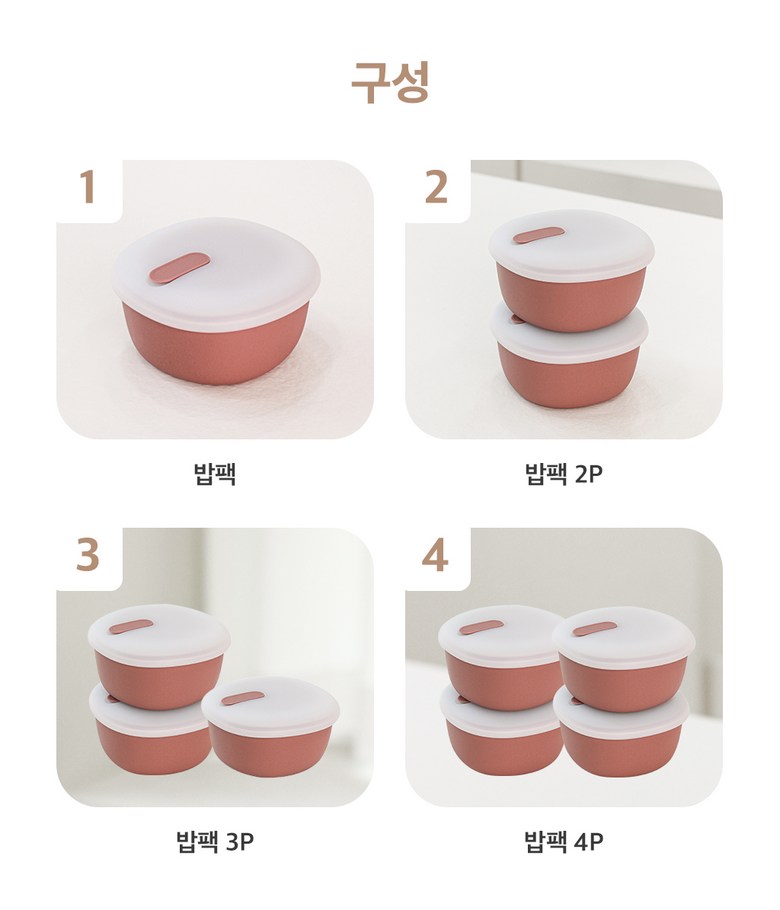 구성

1

밥팩

2

밥팩 2P

3

밥팩 3P

4

밥팩 4P