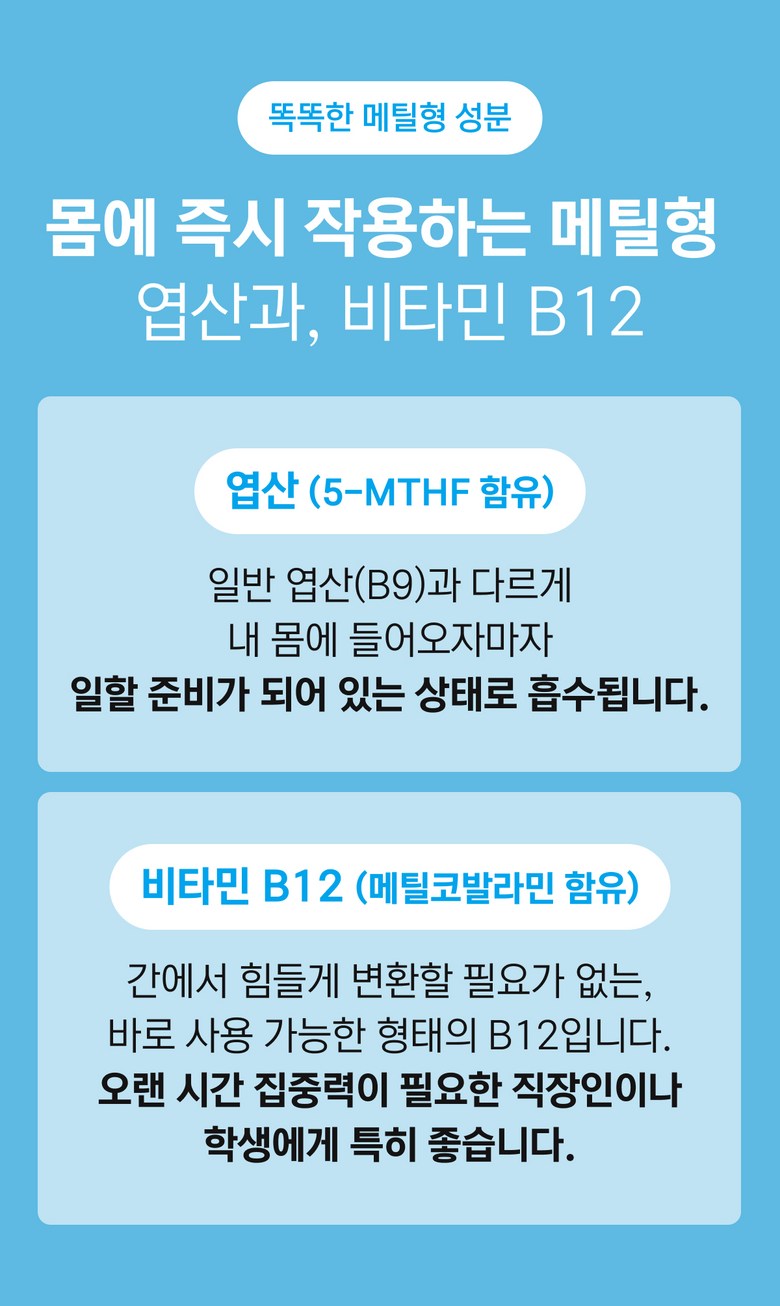 똑똑한 메틸형 성분

몸에 즉시 작용하는 메틸형
엽산과, 비타민 B12

엽산 (5-MTHF 함유)

일반 엽산(B9)과 다르게
내 몸에 들어오자마자
일할 준비가 되어 있는 상태로 흡수됩니다.

비타민 B12 (메틸코발라민 함유)

간에서 힘들게 변환할 필요가 없는,
바로 사용 가능한 형태의 B12입니다.
오랜 시간 집중력이 필요한 직장인이나
학생에게 특히 좋습니다.