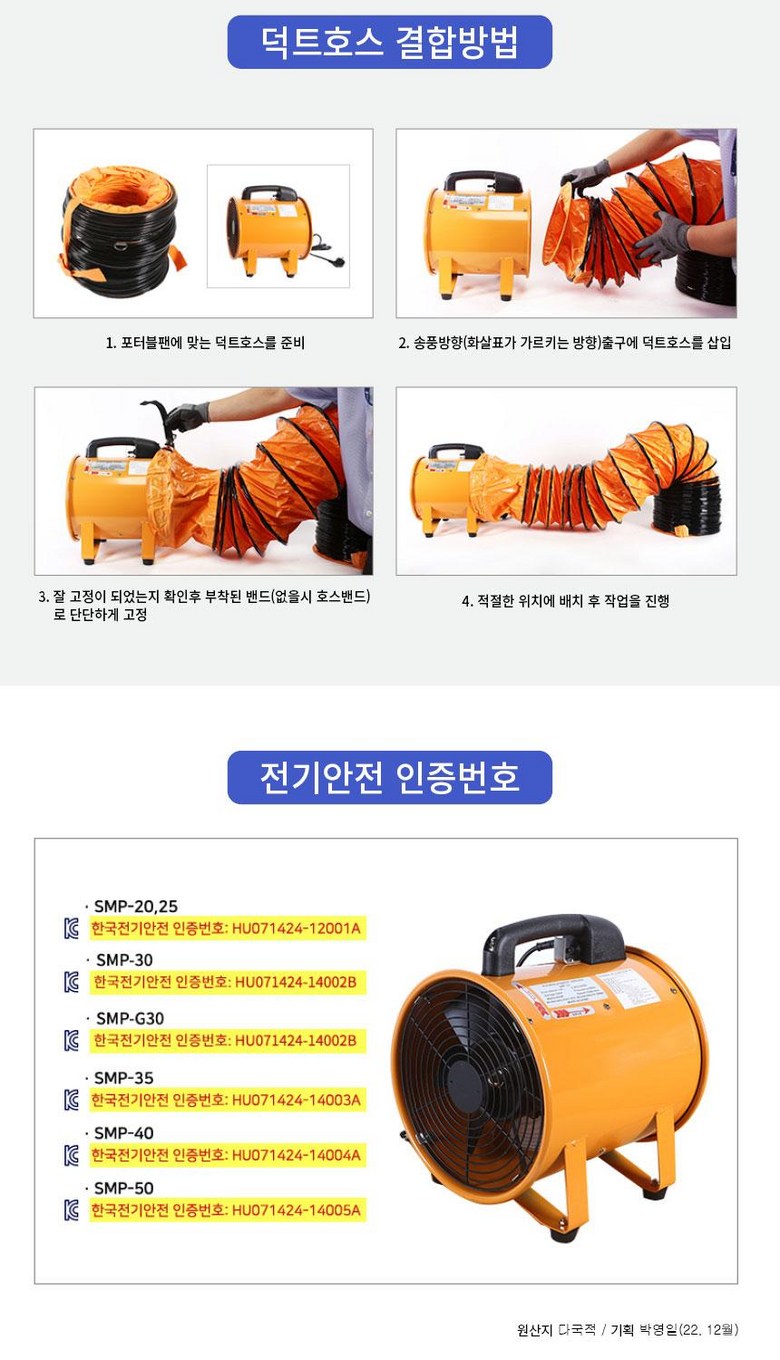 덕트호스 결합방법

1. 포터블팬에 맞는 덕트호스를 준비

2. 송풍방향(화살표가 가르키는 방향)출구에 덕트호스를 삽입

3. 잘 고정이 되었는지 확인후 부착된 밴드(없을시 호스밴드)로 단단하게 고정

4. 적절한 위치에 배치 후 작업을 진행

전기안전 인증번호

· SMP-20,25
한국전기안전 인증번호: HU071424-12001A

· SMP-30
한국전기안전 인증번호: HU071424-14002B

· SMP-G30
한국전기안전 인증번호: HU071424-14002B

· SMP-35
한국전기안전 인증번호: HU071424-14003A

· SMP-40
한국전기안전 인증번호: HU071424-14004A

· SMP-50
한국전기안전 인증번호: HU071424-14005A

원산지 다국적 / 기획 박영일(22. 12월)